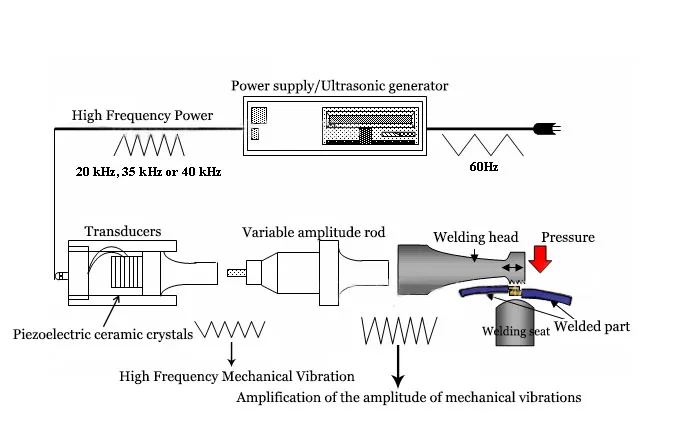 Power supply/Ultrasonic generator

High Frequency Power

20 kHz, 35 kHz or 40 kHz

60Hz

Transducers

Variable amplitude rod

Welding head

Pressure

Piezoelectric ceramic crystals

Welding seat

Welded part

High Frequency Mechanical Vibration

Amplification of the amplitude of mechanical vibrations