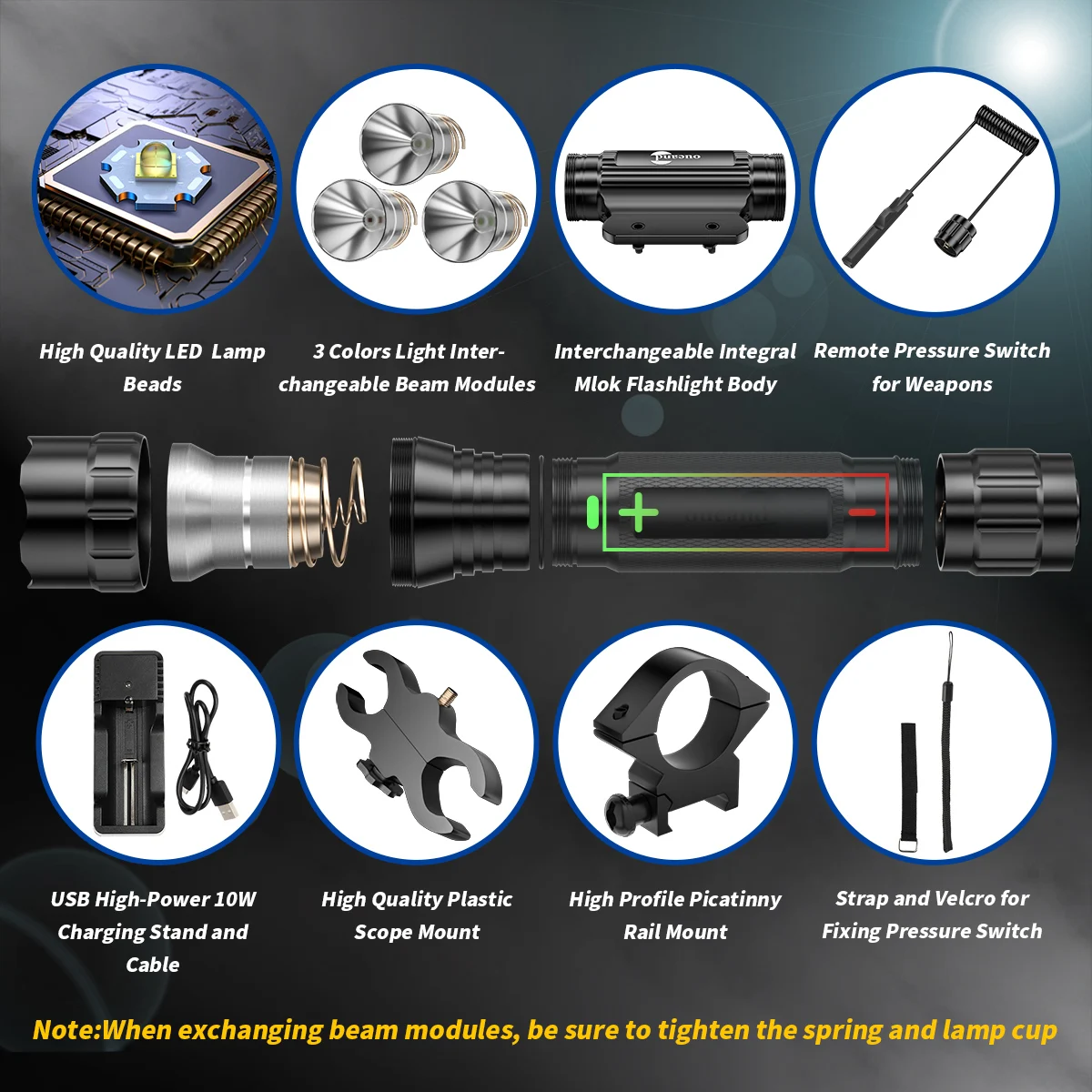 High Quality LED Lamp Beads

3 Colors Light Interchangeable Beam Modules

Interchangeable Integral Mlok Flashlight Body

Remote Pressure Switch for Weapons

USB High-Power 10W Charging Stand and Cable

High Quality Plastic Scope Mount

High Profile Picatinny Rail Mount

Strap and Velcro for Fixing Pressure Switch

Note:When exchanging beam modules, be sure to tighten the spring and lamp cup