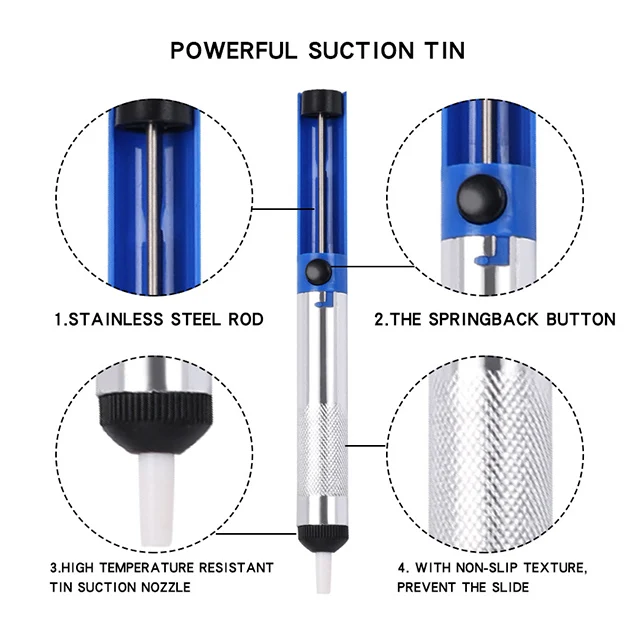 POWERFUL SUCTION TIN

1.STAINLESS STEEL ROD

2.THE SPRINGBACK BUTTON

3.HIGH TEMPERATURE RESISTANT TIN SUCTION NOZZLE

4. WITH NON-SLIP TEXTURE, PREVENT THE SLIDE