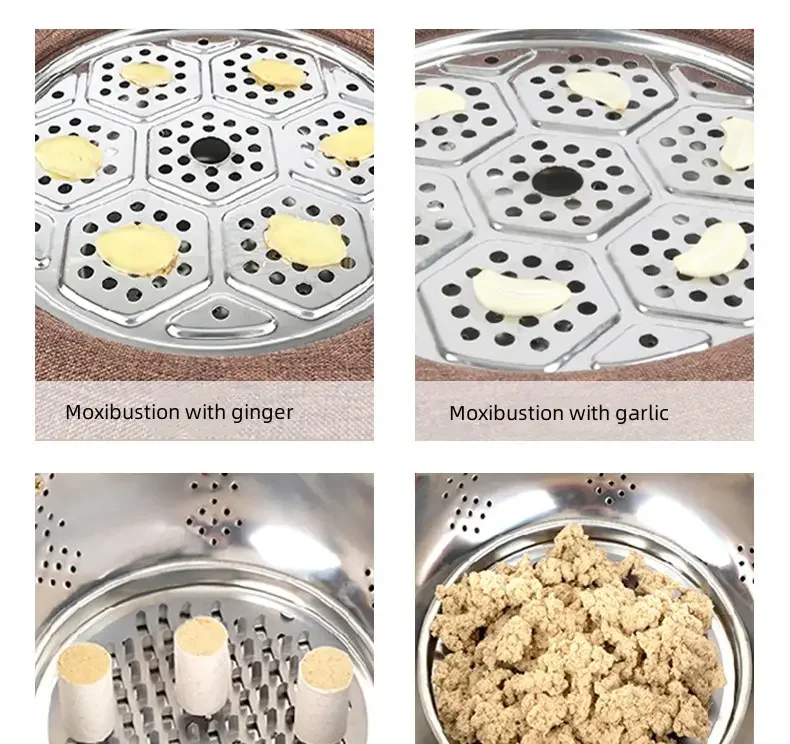 Moxibustion with ginger

Moxibustion with garlic