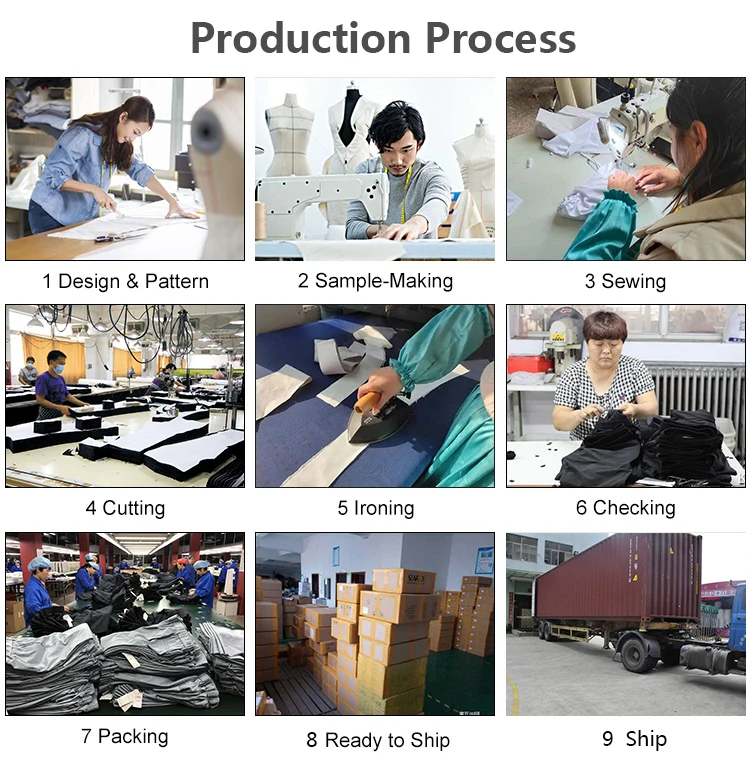 Production Process

1 Design & Pattern

2 Sample-Making

3 Sewing

4 Cutting

5 Ironing

6 Checking

7 Packing

8 Ready to Ship

9 Ship