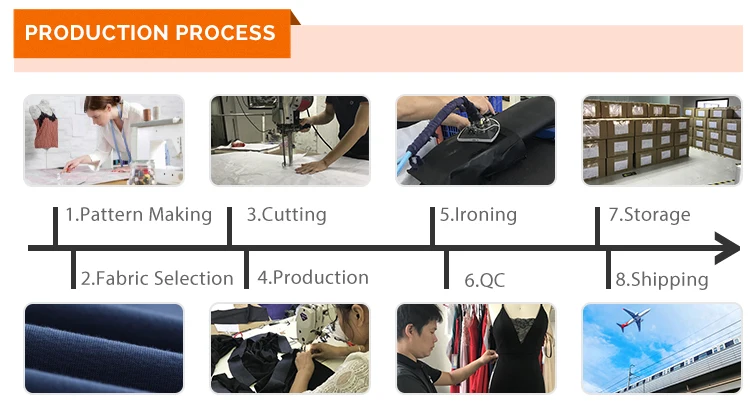 PRODUCTION PROCESS

1.Pattern Making

2.Fabric Selection

3.Cutting

4.Production

5.Ironing

6.QC

7.Storage

8.Shipping