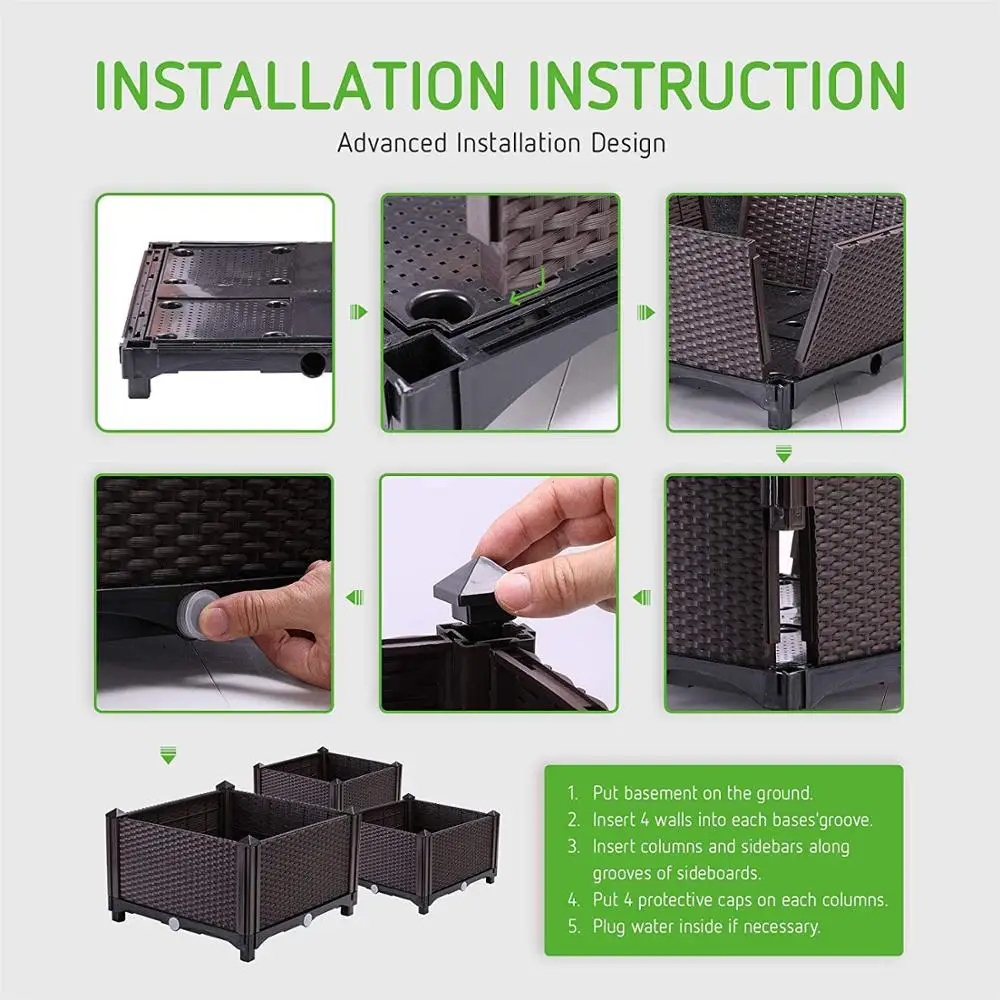 INSTALLATION INSTRUCTION

Advanced Installation Design

1. Put basement on the ground.
2. Insert 4 walls into each bases'groove.
3. Insert columns and sidebars along grooves of sideboards.
4. Put 4 protective caps on each columns.
5. Plug water inside if necessary.