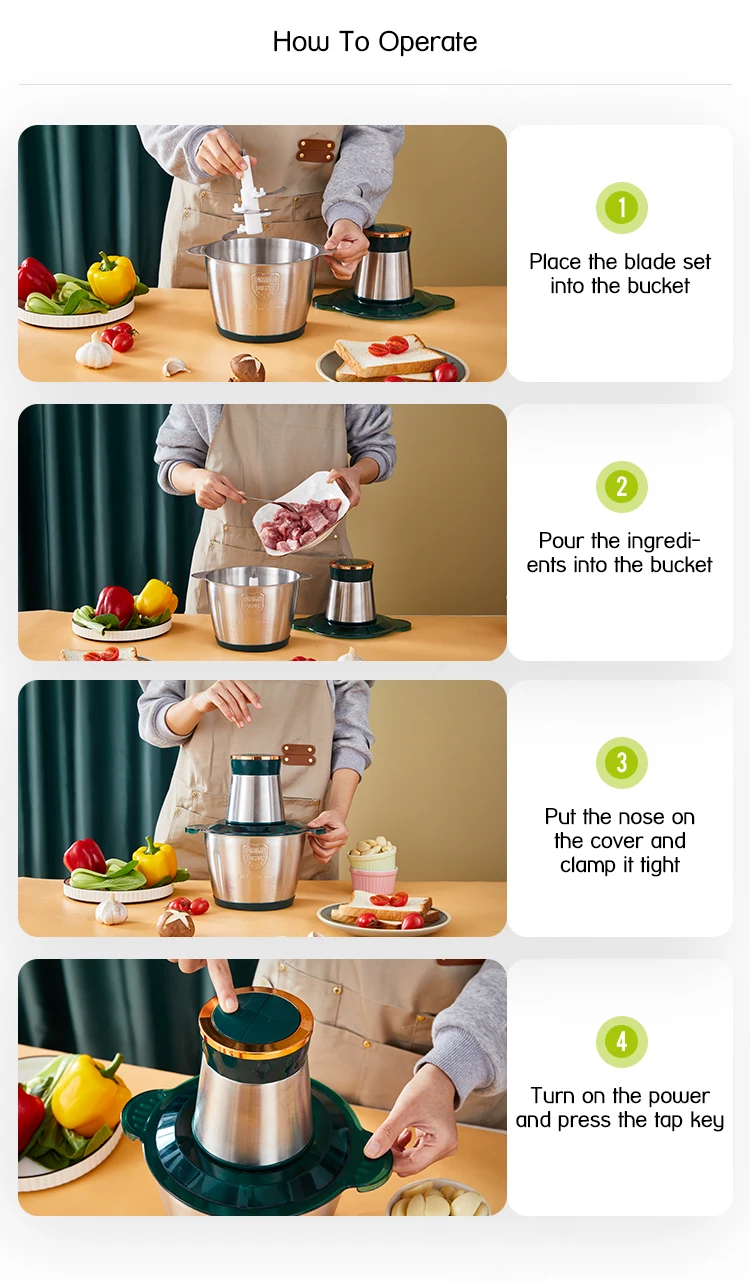 How To Operate

1

Place the blade set into the bucket

2

Pour the ingredients into the bucket

3

Put the nose on the cover and clamp it tight

4

Turn on the power and press the tap key