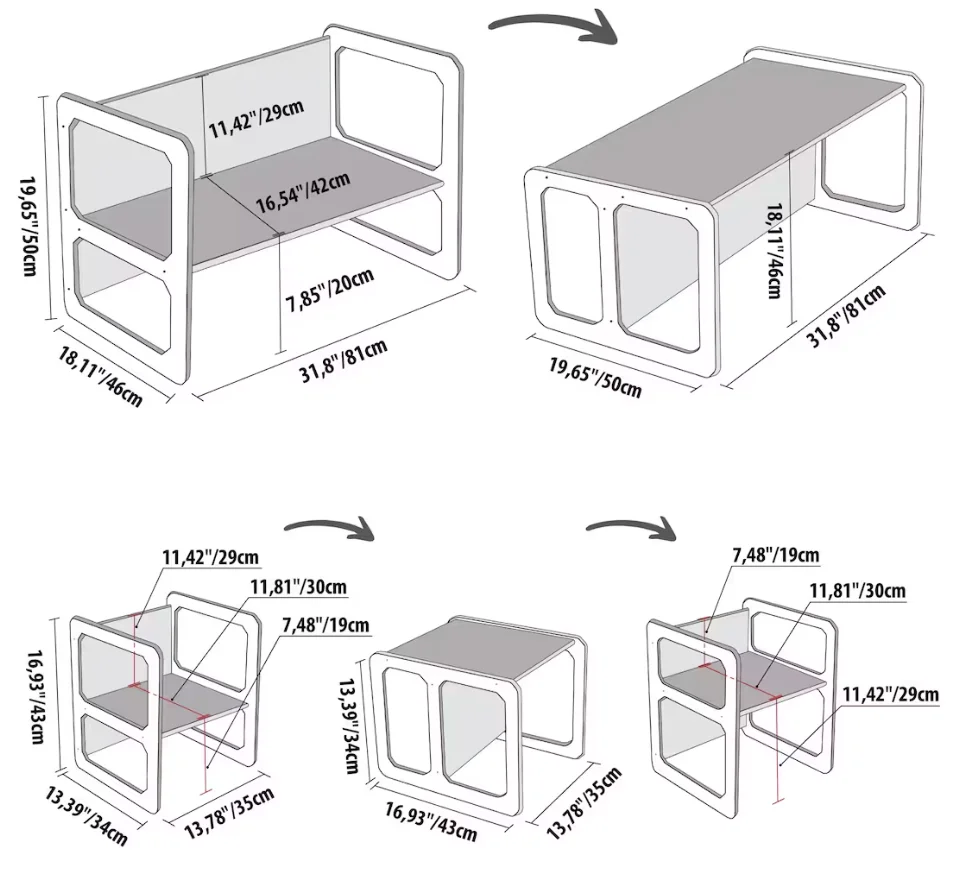 11,42"/29cm
16,54"/42cm
19,65"/50cm
7,85"/20cm
18,11"/46cm
31,8"/81cm

18,11"/46cm
31,8"/81cm
19,65"/50cm

11,42"/29cm
11,81"/30cm
7,48"/19cm
16,93"/43cm
13,39"/34cm
13,78"/35cm

13,39"/34cm
16,93"/43cm
13,78"/35cm

7,48"/19cm
11,81"/30cm
11,42"/29cm