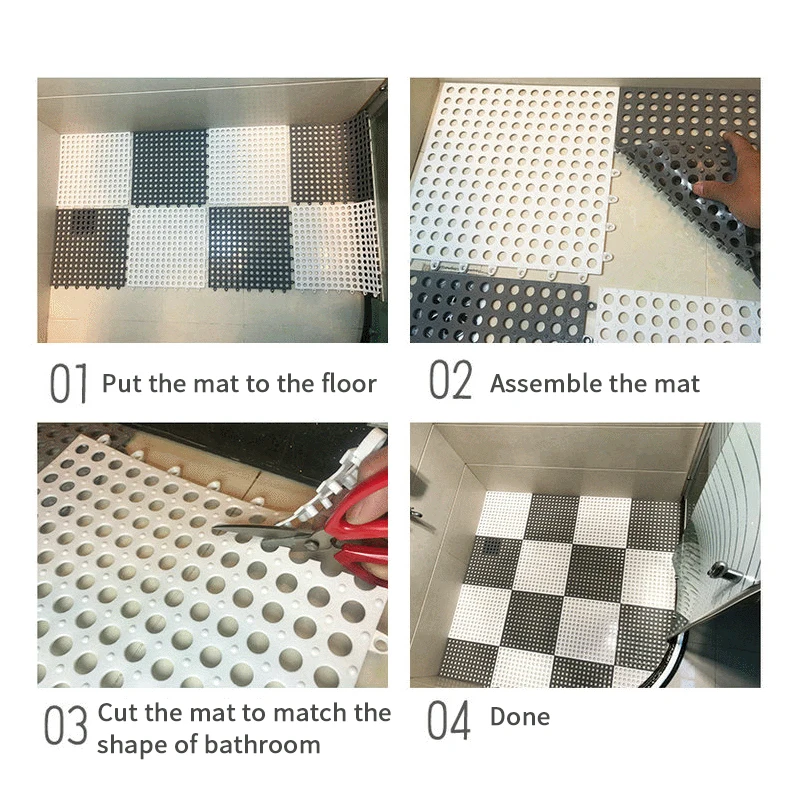 01 Put the mat to the floor

02 Assemble the mat

03 Cut the mat to match the shape of bathroom

04 Done