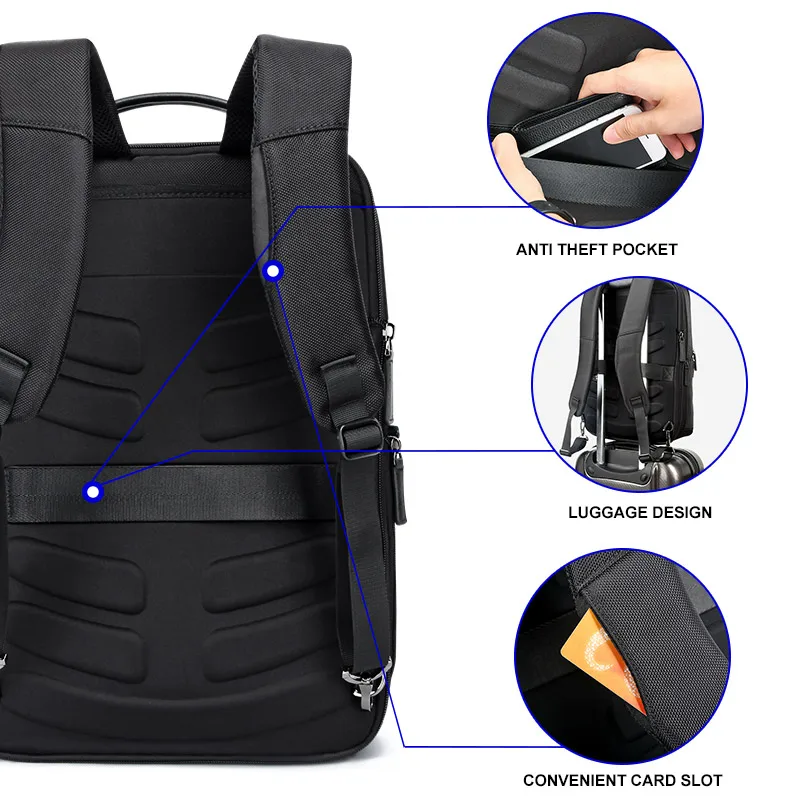 ANTI THEFT POCKET

LUGGAGE DESIGN

CONVENIENT CARD SLOT