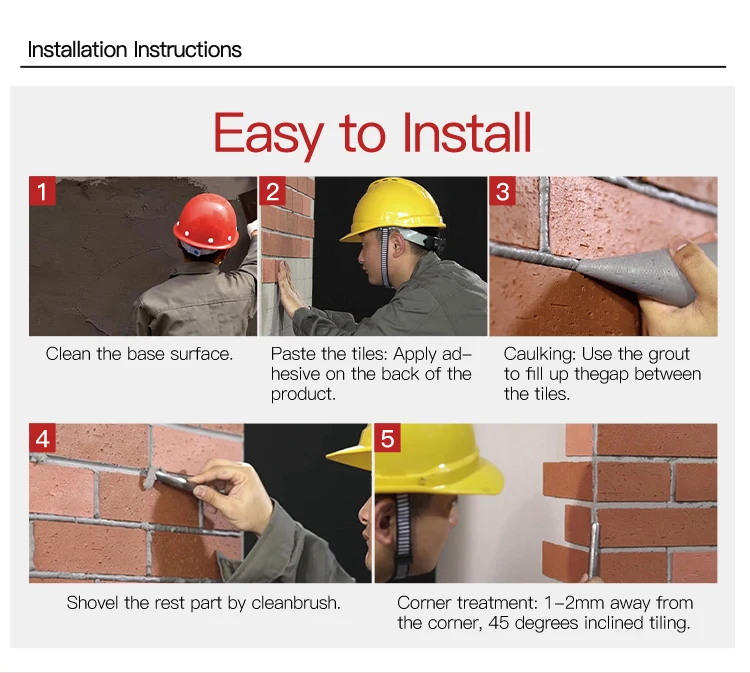 Installation Instructions

Easy to Install

1

Clean the base surface.

2

Paste the tiles: Apply adhesive on the back of the product.

3

Caulking: Use the grout to fill up thegap between the tiles.

4

Shovel the rest part by cleanbrush.

5

Corner treatment: 1-2mm away from the corner, 45 degrees inclined tiling.