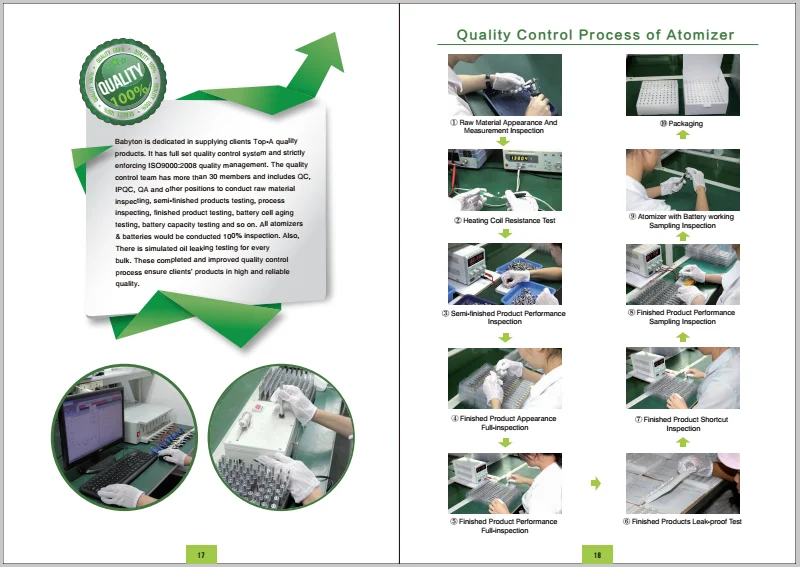 QUALITY 100%

Babyton is dedicated in supplying clients Top-A quality products. It has full set quality control system and strictly enforcing ISO9000:2008 quality management. The quality control team has more than 30 members and includes QC, IPQC, QA and other positions to conduct raw material inspecting, semi-finished products testing, process inspecting, finished product testing, battery cell aging testing, battery capacity testing and so on. All atomizers & batteries would be conducted 100% inspection. Also, There is simulated oil leaking testing for every bulk. These completed and improved quality control process ensure clients' products in high and reliable quality.

17

Quality Control Process of Atomizer

① Raw Material Appearance And Measurement Inspection

② Heating Coil Resistance Test

③ Semi-finished Product Performance Inspection

④ Finished Product Appearance Full-inspection

⑤ Finished Product Performance Full-inspection

⑥ Finished Products Leak-proof Test

⑦ Finished Product Shortcut Inspection

⑧ Finished Product Performance Sampling Inspection

⑨ Atomizer with Battery working Sampling Inspection

⑩ Packaging

18