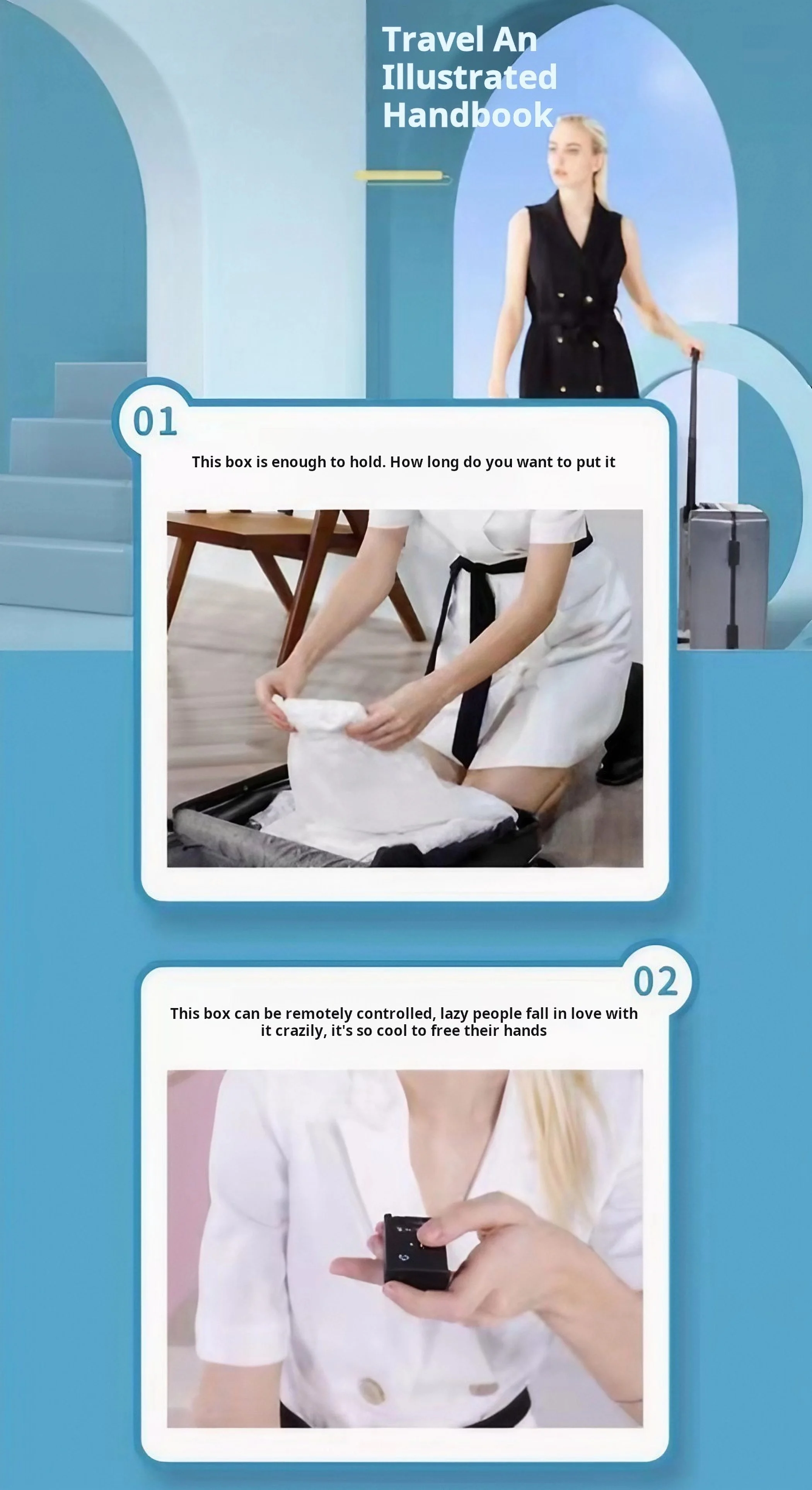 Travel An Illustrated Handbook

01

This box is enough to hold. How long do you want to put it

02

This box can be remotely controlled, lazy people fall in love with it crazily, it's so cool to free their hands