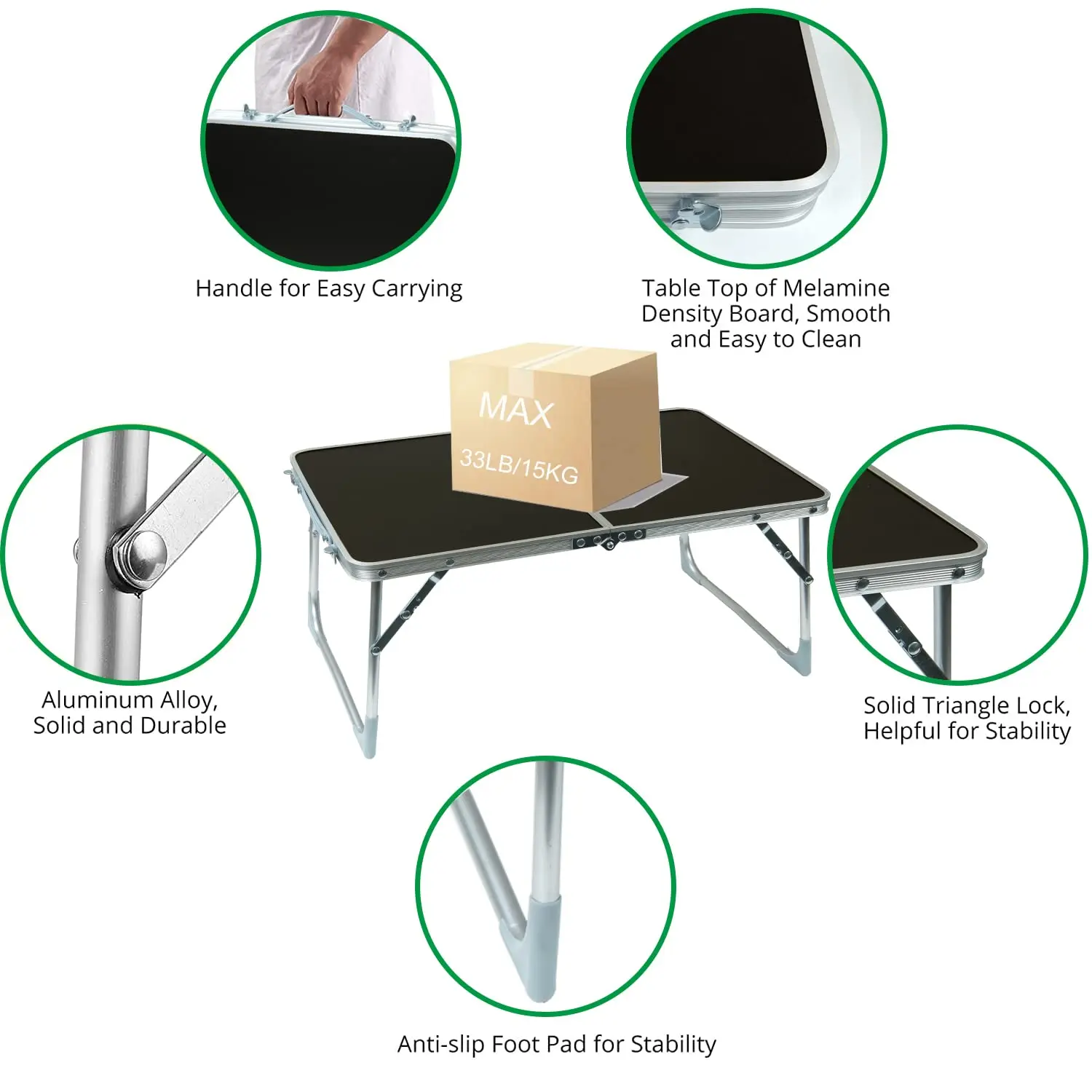 Handle for Easy Carrying

Table Top of Melamine Density Board, Smooth and Easy to Clean

MAX

33LB/15KG

Aluminum Alloy, Solid and Durable

Solid Triangle Lock, Helpful for Stability

Anti-slip Foot Pad for Stability