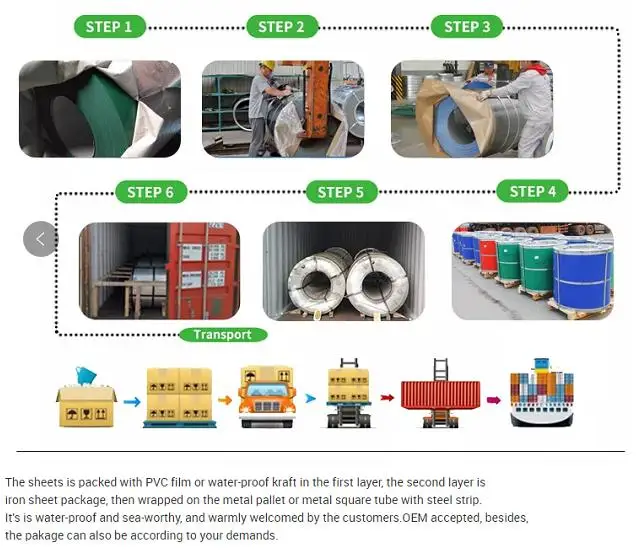 STEP 1

STEP 2

STEP 3

STEP 6

STEP 5

STEP 4

Transport

The sheets is packed with PVC film or water-proof kraft in the first layer, the second layer is iron sheet package, then wrapped on the metal pallet or metal square tube with steel strip. It's is water-proof and sea-worthy, and warmly welcomed by the customers.OEM accepted, besides, the pakage can also be according to your demands.