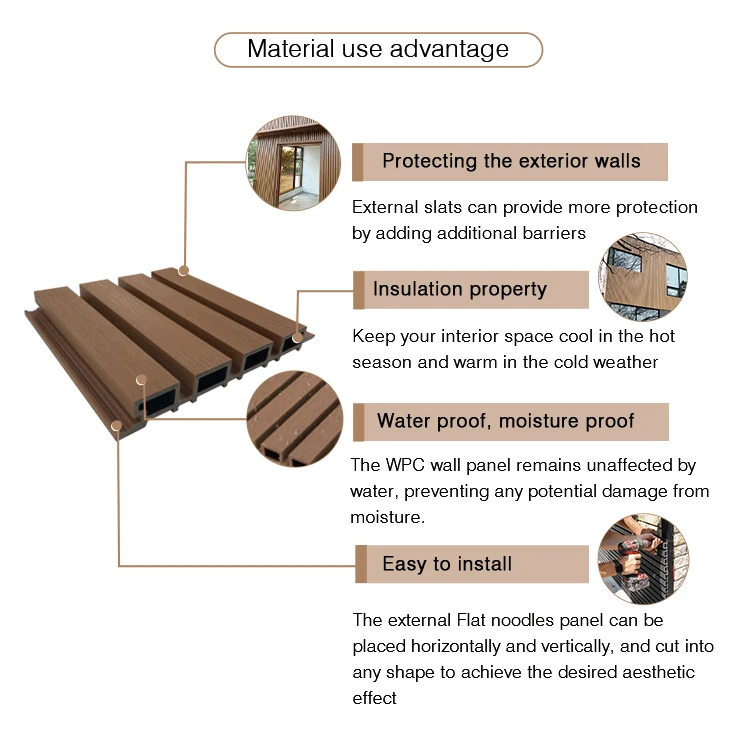 Material use advantage

Protecting the exterior walls

External slats can provide more protection by adding additional barriers

Insulation property

Keep your interior space cool in the hot season and warm in the cold weather

Water proof, moisture proof

The WPC wall panel remains unaffected by water, preventing any potential damage from moisture.

Easy to install

The external Flat noodles panel can be placed horizontally and vertically, and cut into any shape to achieve the desired aesthetic effect