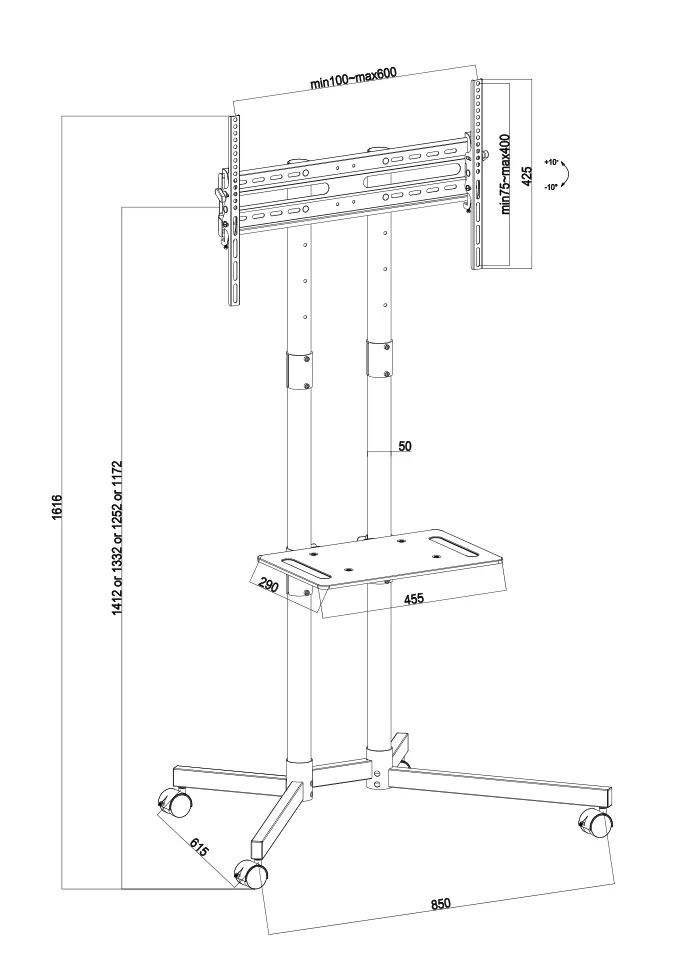 min100~max600

min75~max400

425

+10°

-10°

1616

1412 or 1332 or 1252 or 1172

50

290

455

615

850