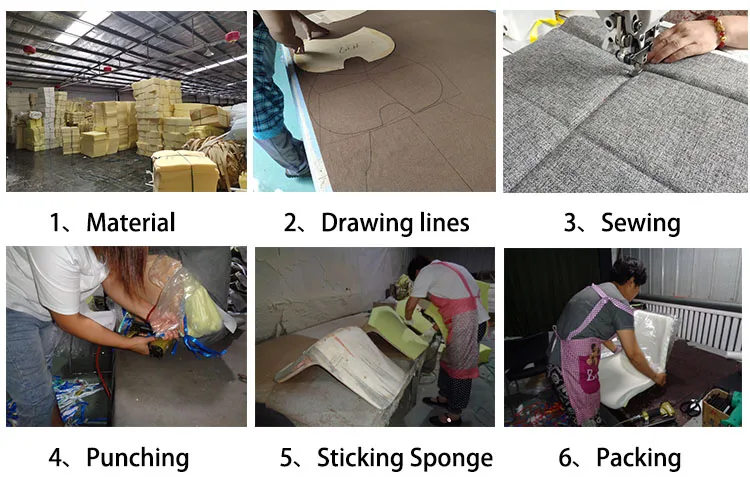 1、Material

2、Drawing lines

3、Sewing

4、Punching

5、Sticking Sponge

6、Packing