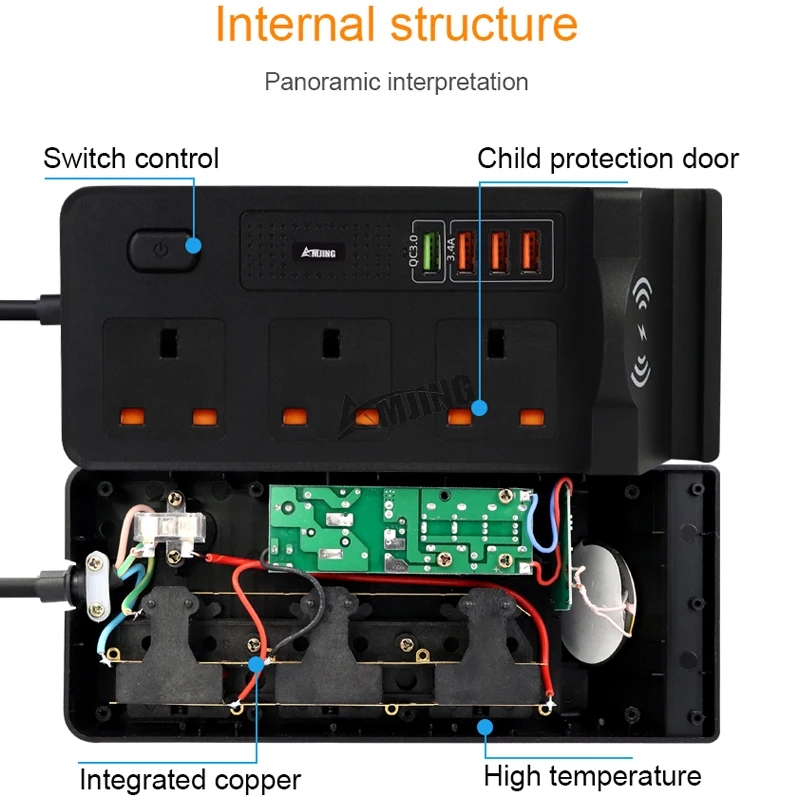 Internal structure

Panoramic interpretation

Switch control

Child protection door

MJING

QC3.0

3.4A

MJING

Integrated copper

High temperature