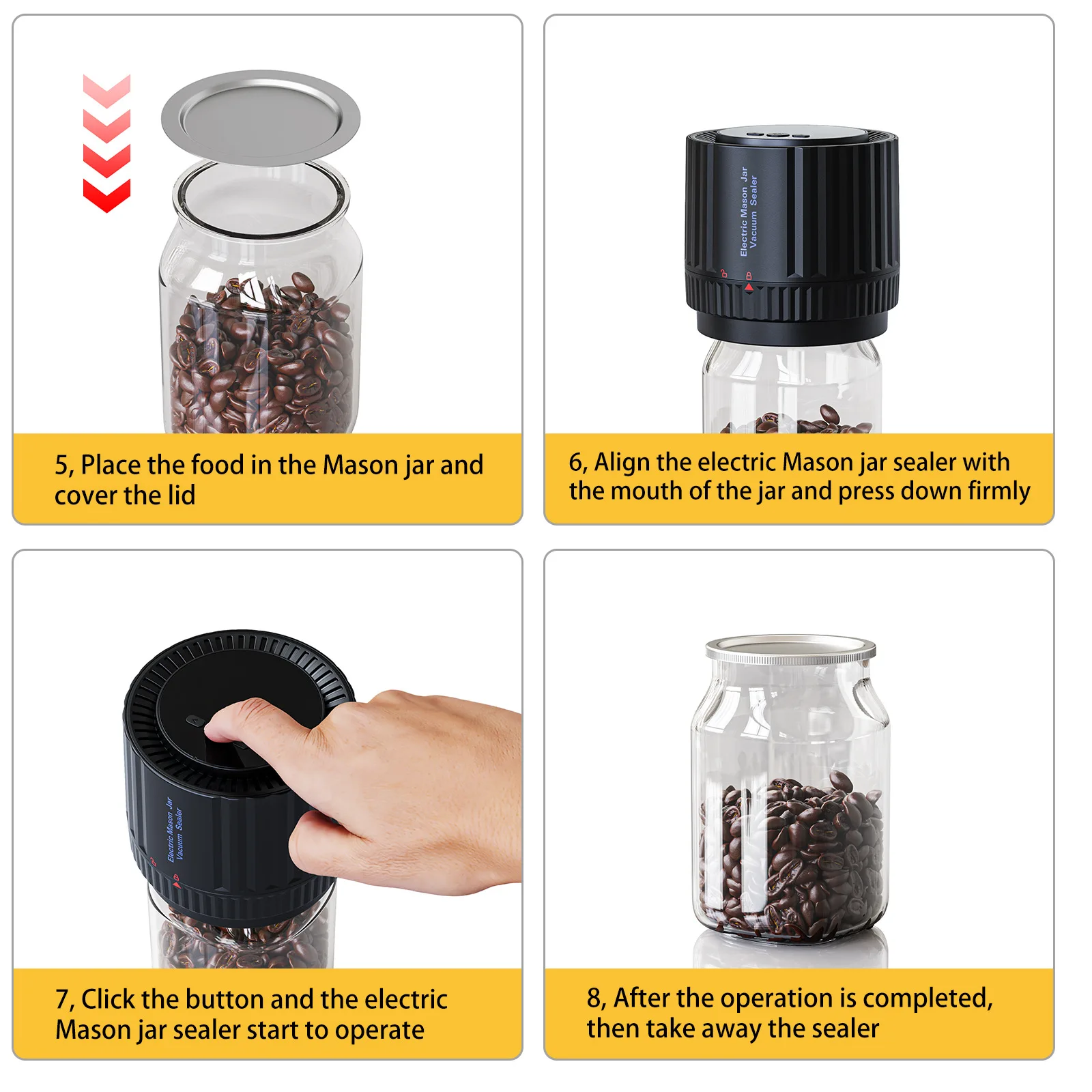 5, Place the food in the Mason jar and cover the lid

Electric Mason Jar Vacuum Sealer

6, Align the electric Mason jar sealer with the mouth of the jar and press down firmly

Electric Mason Jar Vacuum Sealer

7, Click the button and the electric Mason jar sealer start to operate

8, After the operation is completed, then take away the sealer