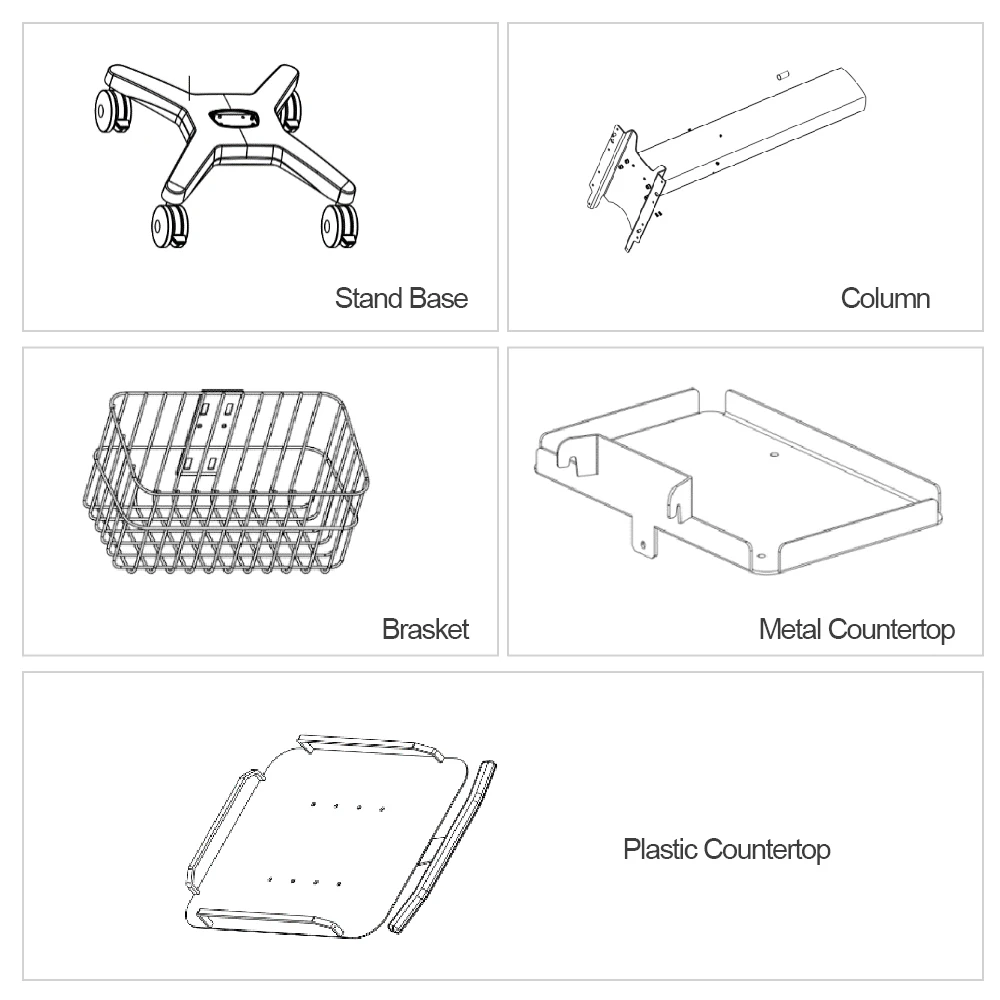 Stand Base

Column

Brasket

Metal Countertop

Plastic Countertop