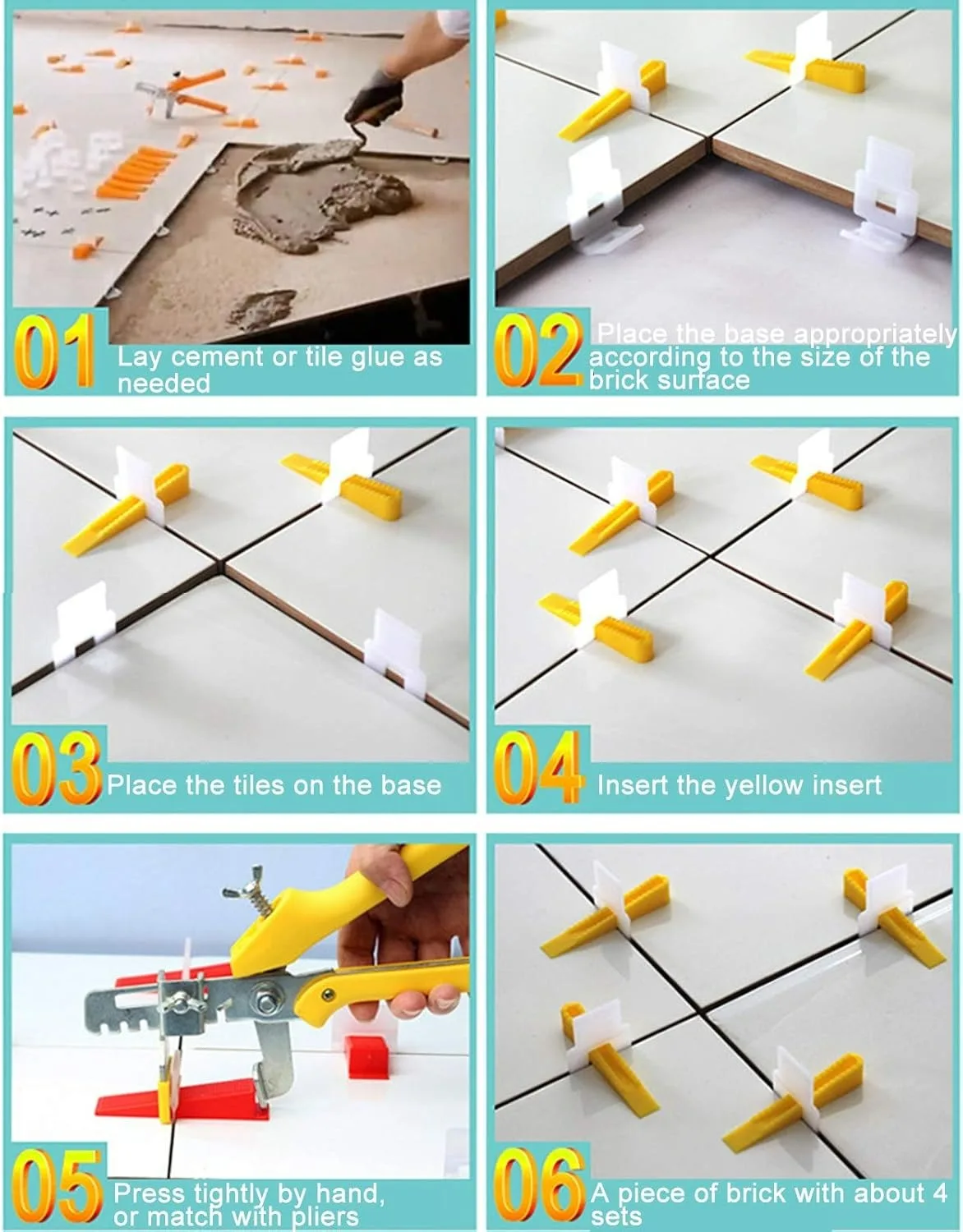 01 Lay cement or tile glue as needed

02 Place the base appropriately according to the size of the brick surface

03 Place the tiles on the base

04 Insert the yellow insert

05 Press tightly by hand, or match with pliers

06 A piece of brick with about 4 sets