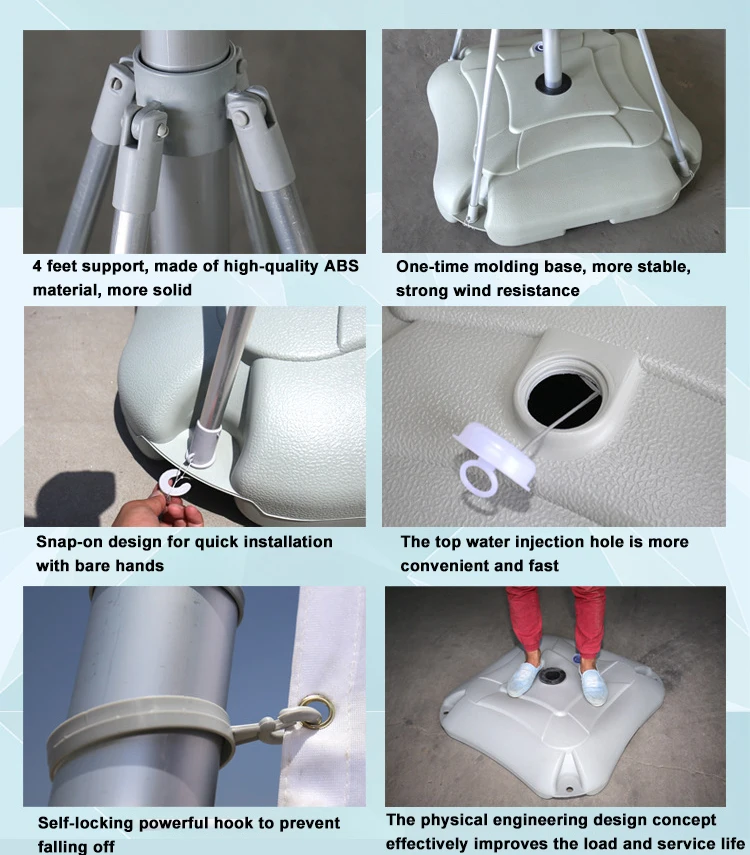 4 feet support, made of high-quality ABS material, more solid

One-time molding base, more stable, strong wind resistance

Snap-on design for quick installation with bare hands

The top water injection hole is more convenient and fast

Self-locking powerful hook to prevent falling off

The physical engineering design concept effectively improves the load and service life