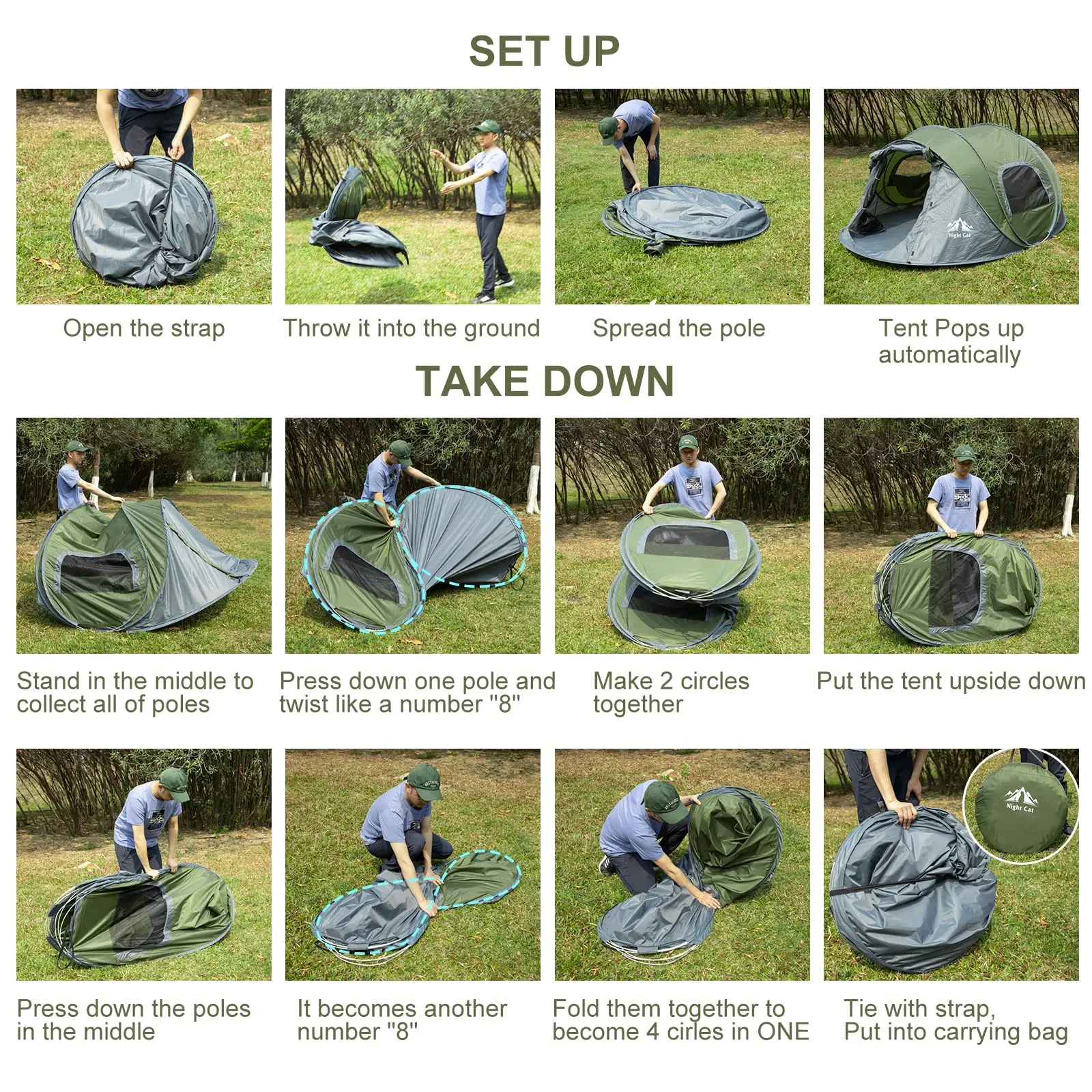 SET UP

Night Cat

Open the strap

Throw it into the ground

Spread the pole

Tent Pops up automatically

TAKE DOWN

Stand in the middle to collect all of poles

Press down one pole and twist like a number "8"

Make 2 circles together

Put the tent upside down

Night Cat

Press down the poles in the middle

It becomes another number "8"

Fold them together to become 4 cirles in ONE

Tie with strap, Put into carrying bag