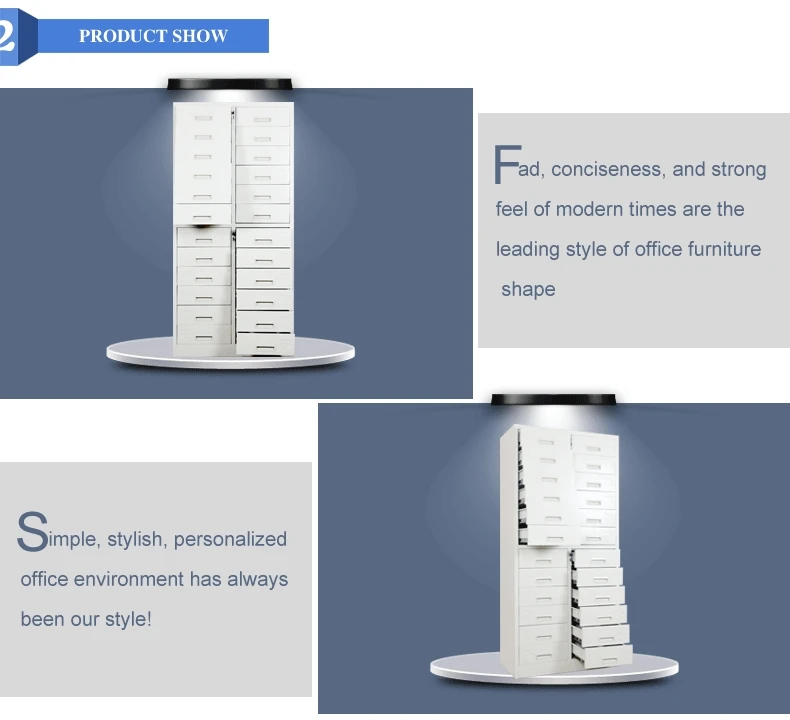 2 PRODUCT SHOW

Fad, conciseness, and strong feel of modern times are the leading style of office furniture shape

Simple, stylish, personalized office environment has always been our style!