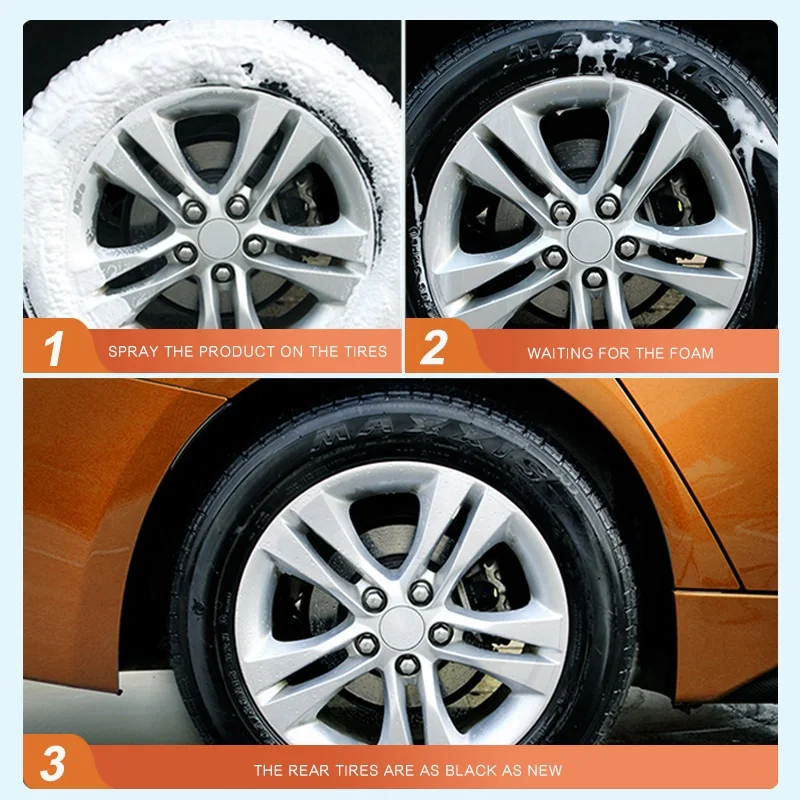 MAXXIS

1 SPRAY THE PRODUCT ON THE TIRES

2 WAITING FOR THE FOAM

MAXXIS

3 THE REAR TIRES ARE AS BLACK AS NEW