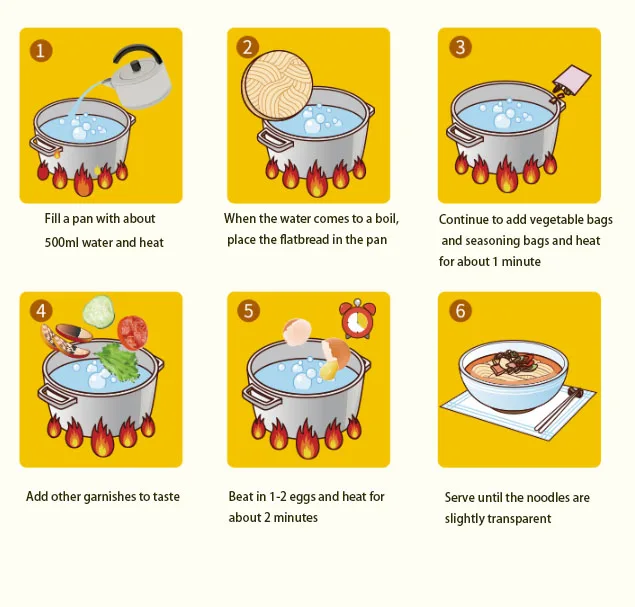 1

Fill a pan with about 500ml water and heat

2

When the water comes to a boil, place the flatbread in the pan

3

Continue to add vegetable bags and seasoning bags and heat for about 1 minute

4

Add other garnishes to taste

5

Beat in 1-2 eggs and heat for about 2 minutes

6

Serve until the noodles are slightly transparent