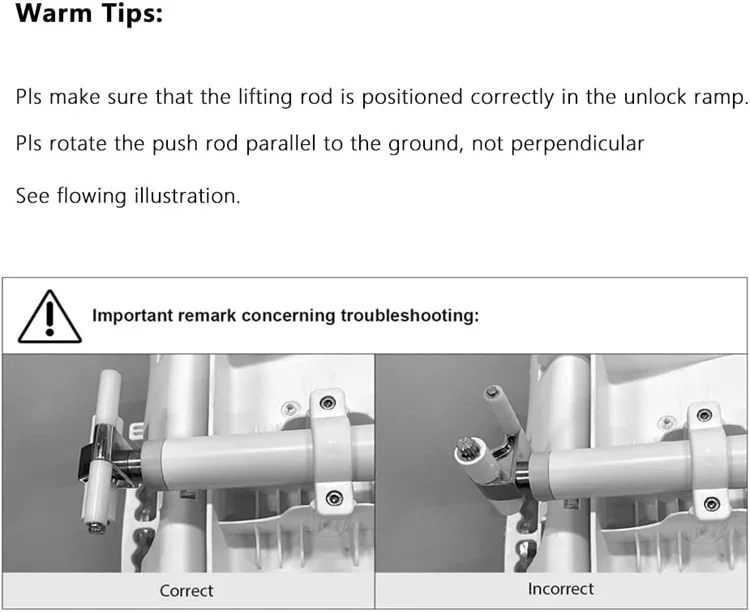 Warm Tips:

Pls make sure that the lifting rod is positioned correctly in the unlock ramp.

Pls rotate the push rod parallel to the ground, not perpendicular

See flowing illustration.

Important remark concerning troubleshooting:

Correct

Incorrect