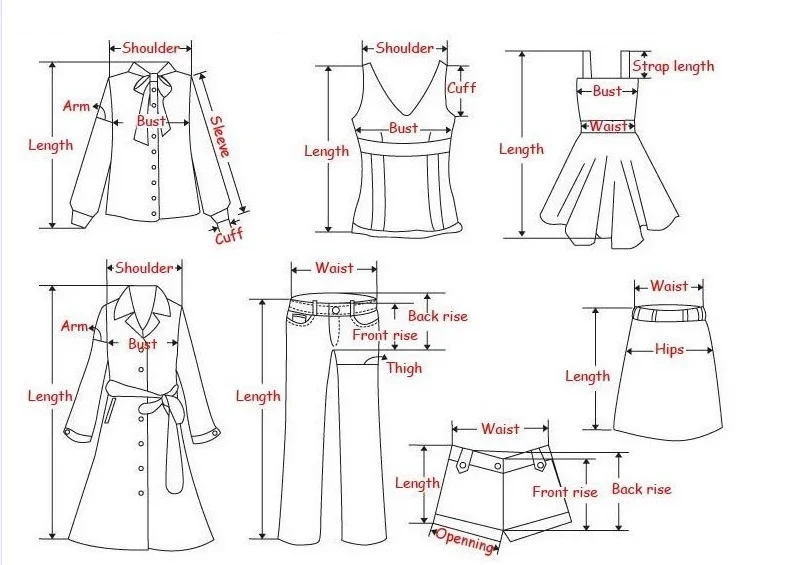 Shoulder
Arm
Bust
Sleeve
Length
Cuff

Shoulder
Cuff
Bust
Length

Strap length
Bust
Waist
Length

Shoulder
Arm
Bust
Length

Waist
Back rise
Front rise
Thigh
Length

Waist
Hips
Length

Waist
Length
Front rise
Back rise
Openning