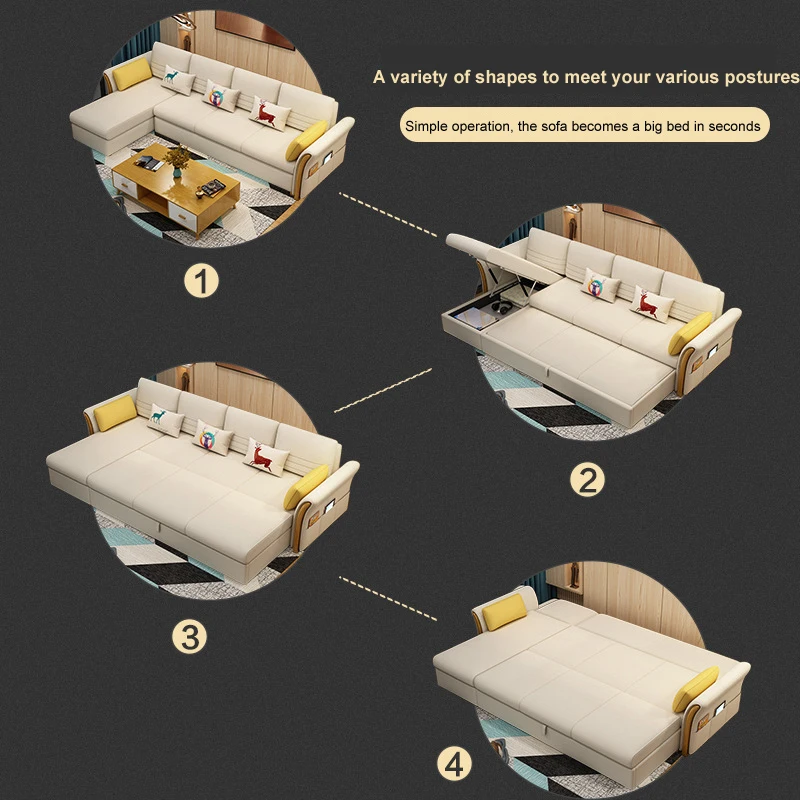 A variety of shapes to meet your various postures

Simple operation, the sofa becomes a big bed in seconds

1

2

3

4