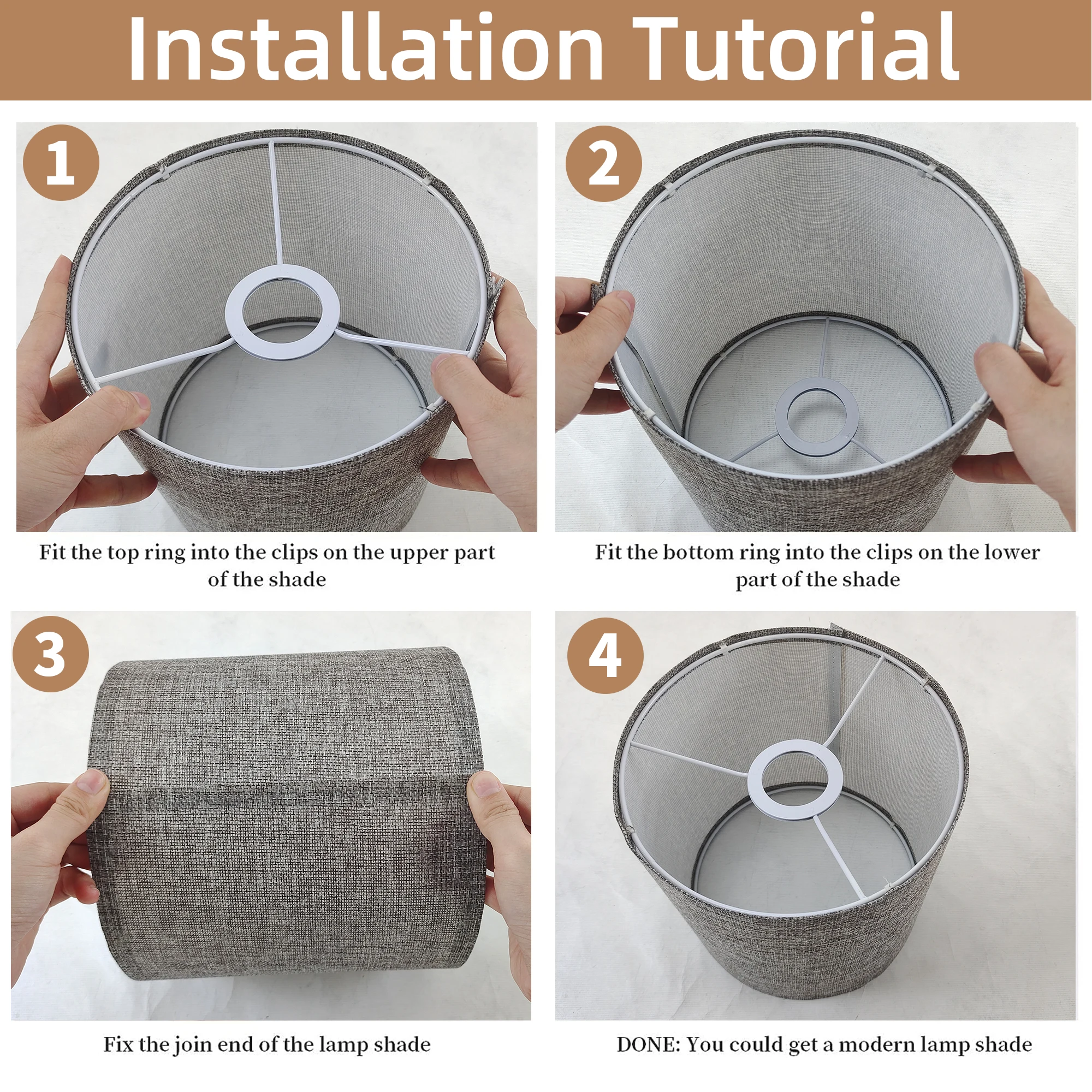 Installation Tutorial

1

Fit the top ring into the clips on the upper part of the shade

2

Fit the bottom ring into the clips on the lower part of the shade

3

Fix the join end of the lamp shade

4

DONE: You could get a modern lamp shade