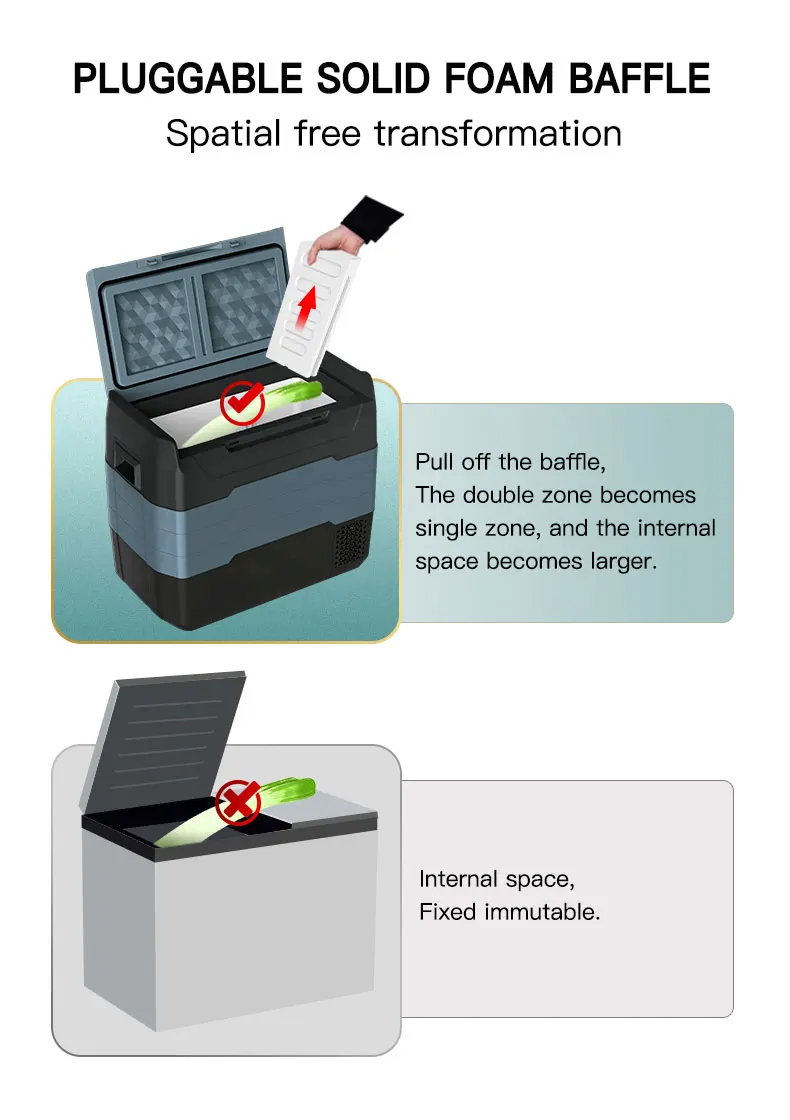 PLUGGABLE SOLID FOAM BAFFLE

Spatial free transformation

Pull off the baffle,
The double zone becomes single zone, and the internal space becomes larger.

Internal space,
Fixed immutable.