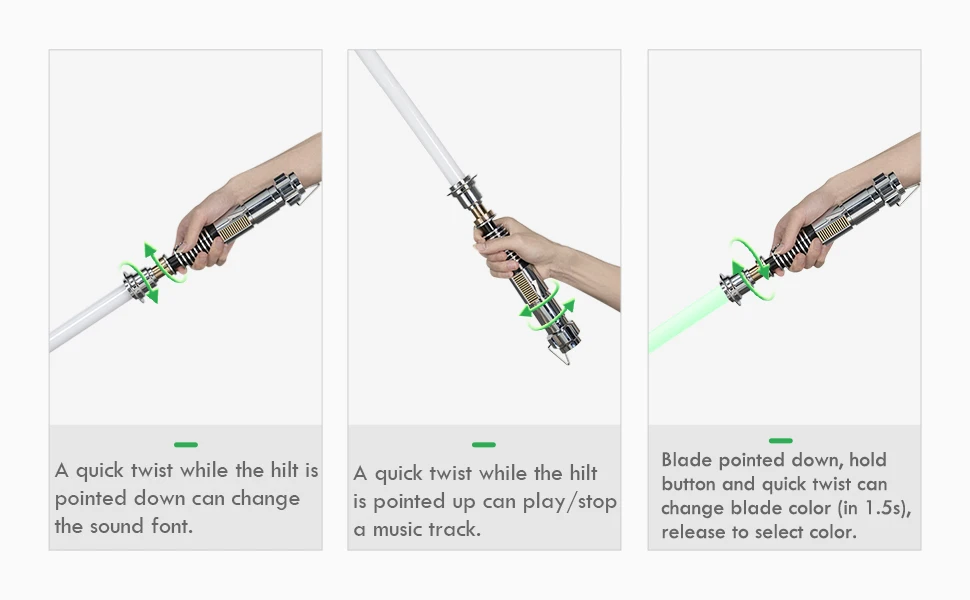 A quick twist while the hilt is pointed down can change the sound font.

A quick twist while the hilt is pointed up can play/stop a music track.

Blade pointed down, hold button and quick twist can change blade color (in 1.5s), release to select color.