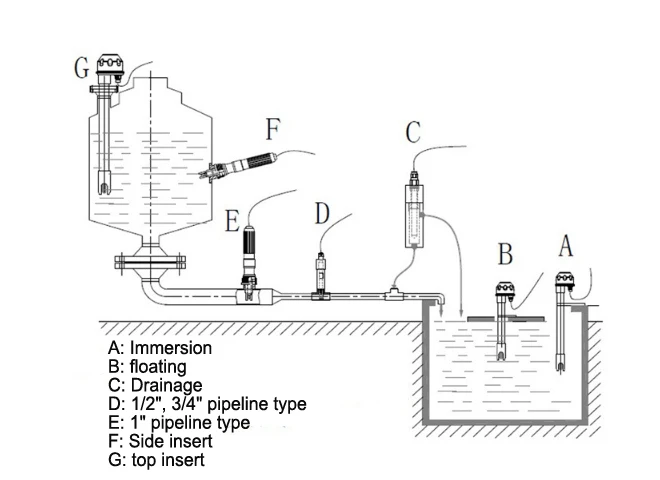 G

F

C

E

D

B

A

A: Immersion
B: floating
C: Drainage
D: 1/2", 3/4" pipeline type
E: 1" pipeline type
F: Side insert
G: top insert