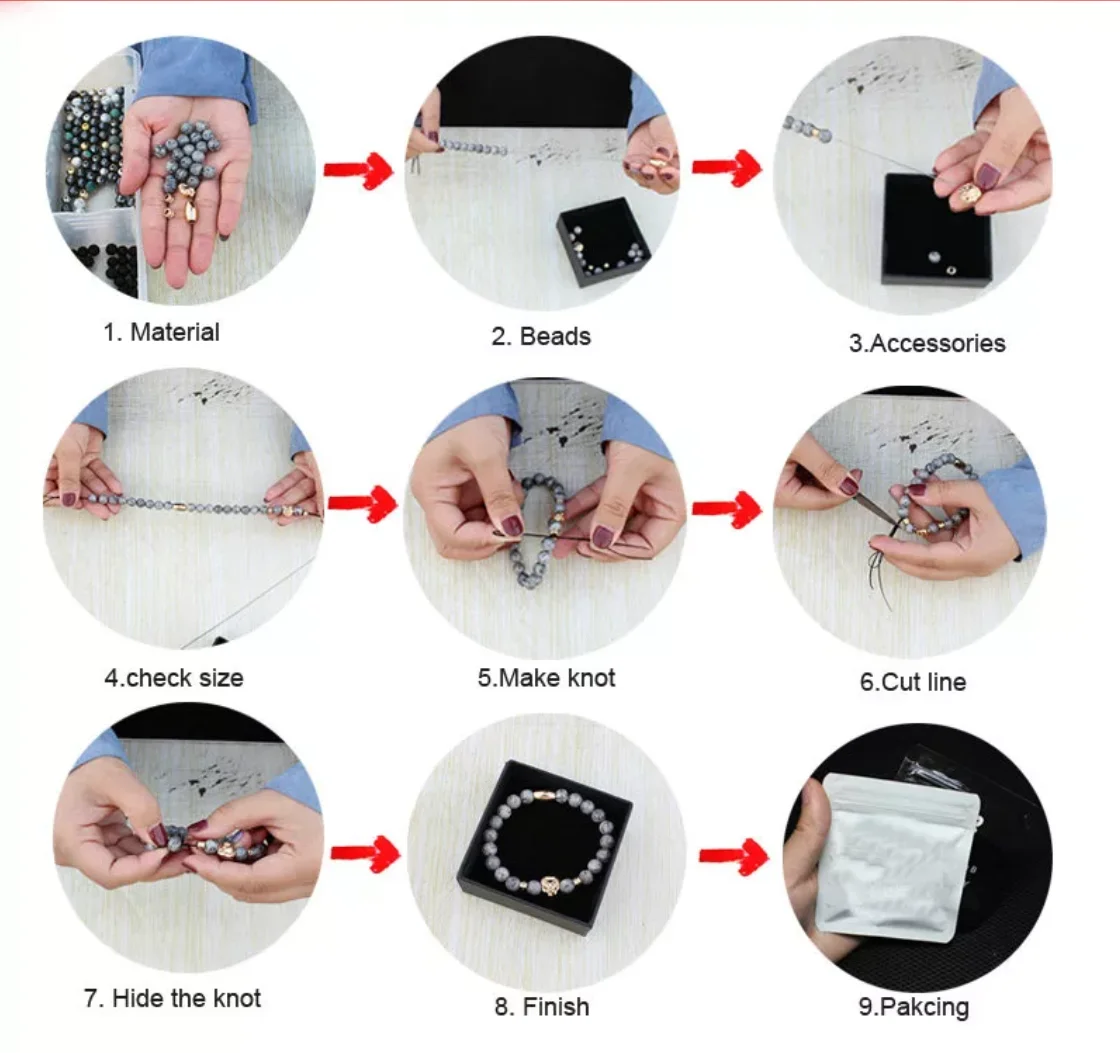 1. Material

2. Beads

3.Accessories

4.check size

5.Make knot

6.Cut line

7. Hide the knot

8. Finish

9.Pakcing