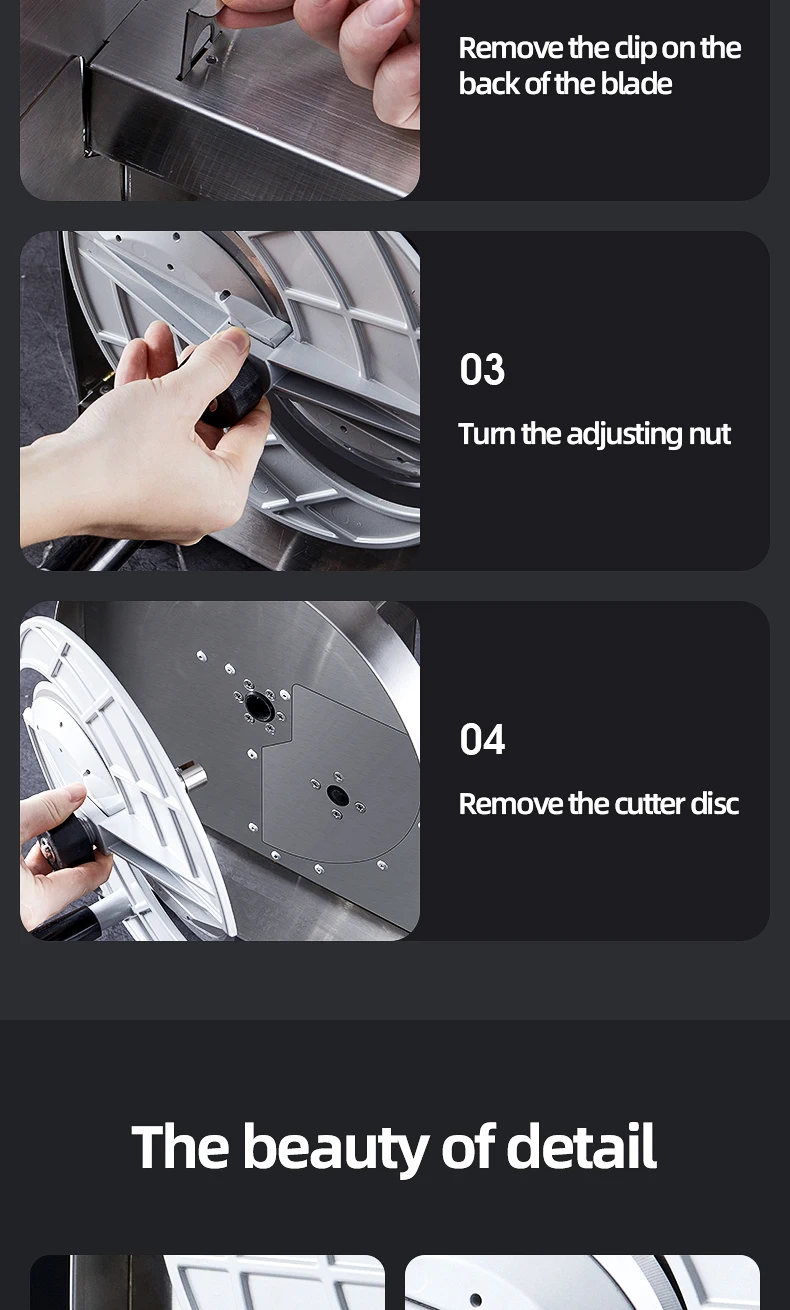 Remove the clip on the back of the blade

03

Turn the adjusting nut

04

Remove the cutter disc

The beauty of detail