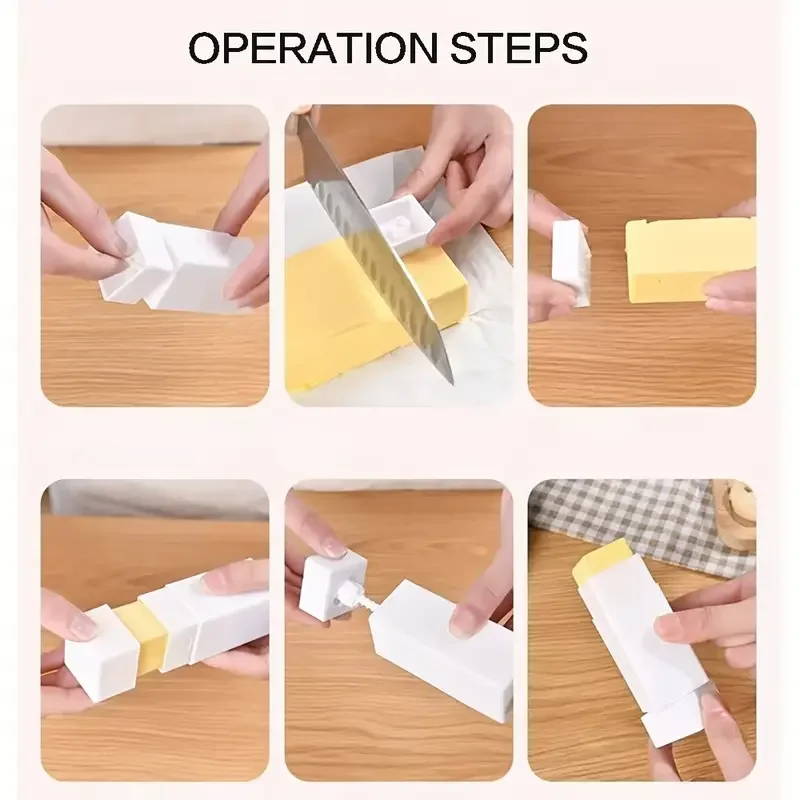 OPERATION STEPS