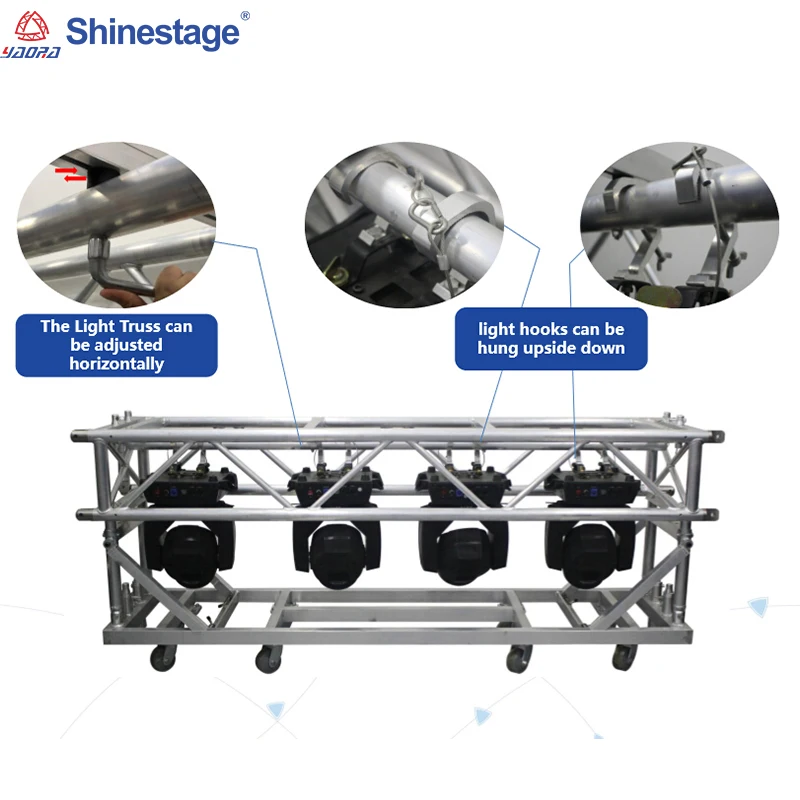 YAORA Shinestage®

The Light Truss can be adjusted horizontally

light hooks can be hung upside down