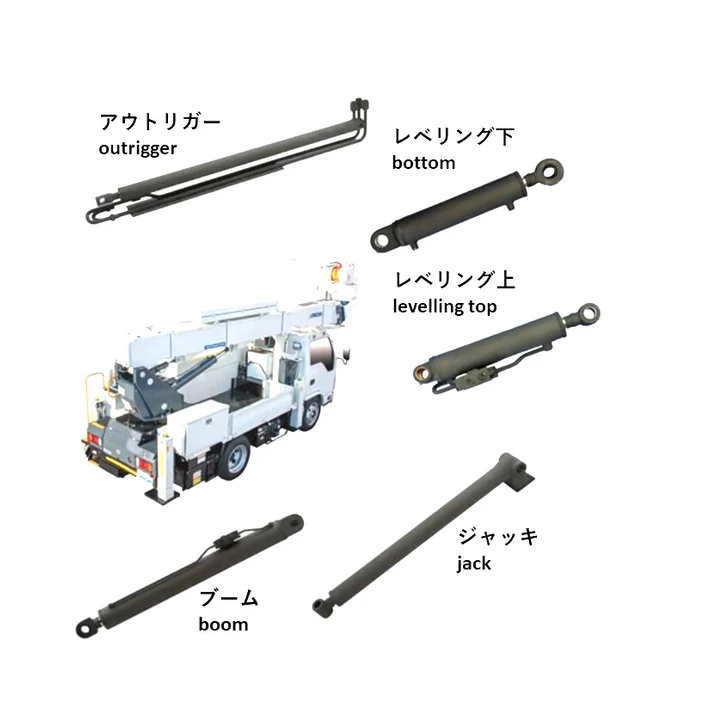 アウトリガー
outrigger

レベリング下
bottom

レベリング上
levelling top

ジャッキ
jack

ブーム
boom