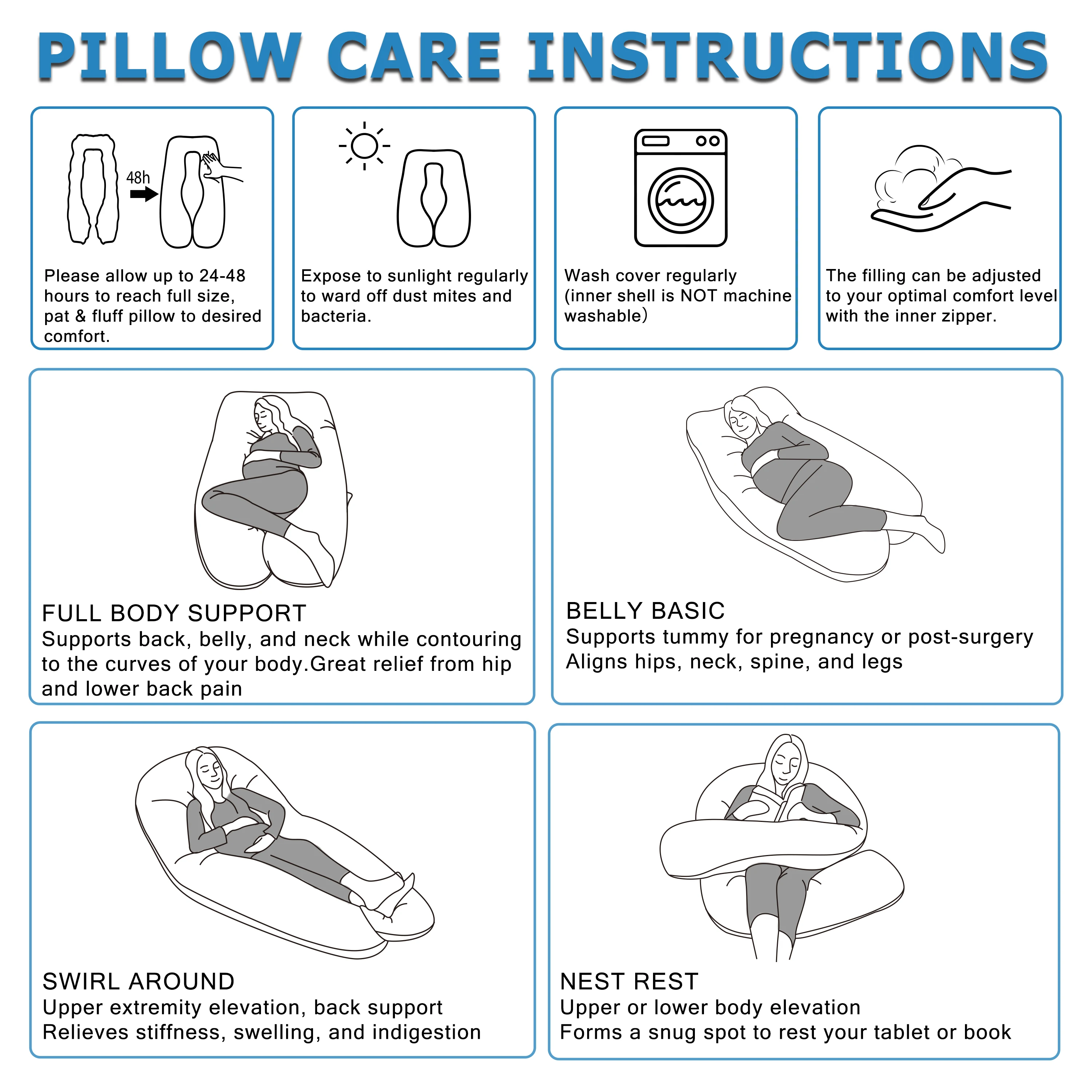 PILLOW CARE INSTRUCTIONS

48h

Please allow up to 24-48 hours to reach full size, pat & fluff pillow to desired comfort.

Expose to sunlight regularly to ward off dust mites and bacteria.

Wash cover regularly (inner shell is NOT machine washable)

The filling can be adjusted to your optimal comfort level with the inner zipper.

FULL BODY SUPPORT
Supports back, belly, and neck while contouring to the curves of your body.Great relief from hip and lower back pain

BELLY BASIC
Supports tummy for pregnancy or post-surgery
Aligns hips, neck, spine, and legs

SWIRL AROUND
Upper extremity elevation, back support
Relieves stiffness, swelling, and indigestion

NEST REST
Upper or lower body elevation
Forms a snug spot to rest your tablet or book