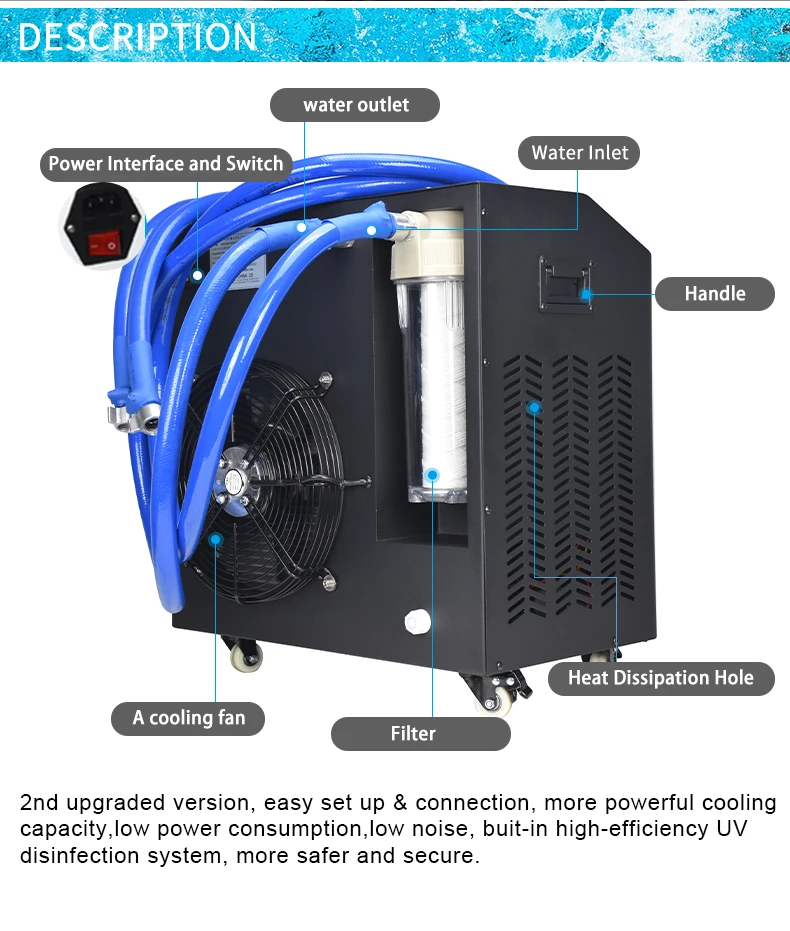 DESCRIPTION

water outlet

Power Interface and Switch

Water Inlet

Handle

Heat Dissipation Hole

A cooling fan

Filter

2nd upgraded version, easy set up & connection, more powerful cooling capacity,low power consumption,low noise, buit-in high-efficiency UV disinfection system, more safer and secure.