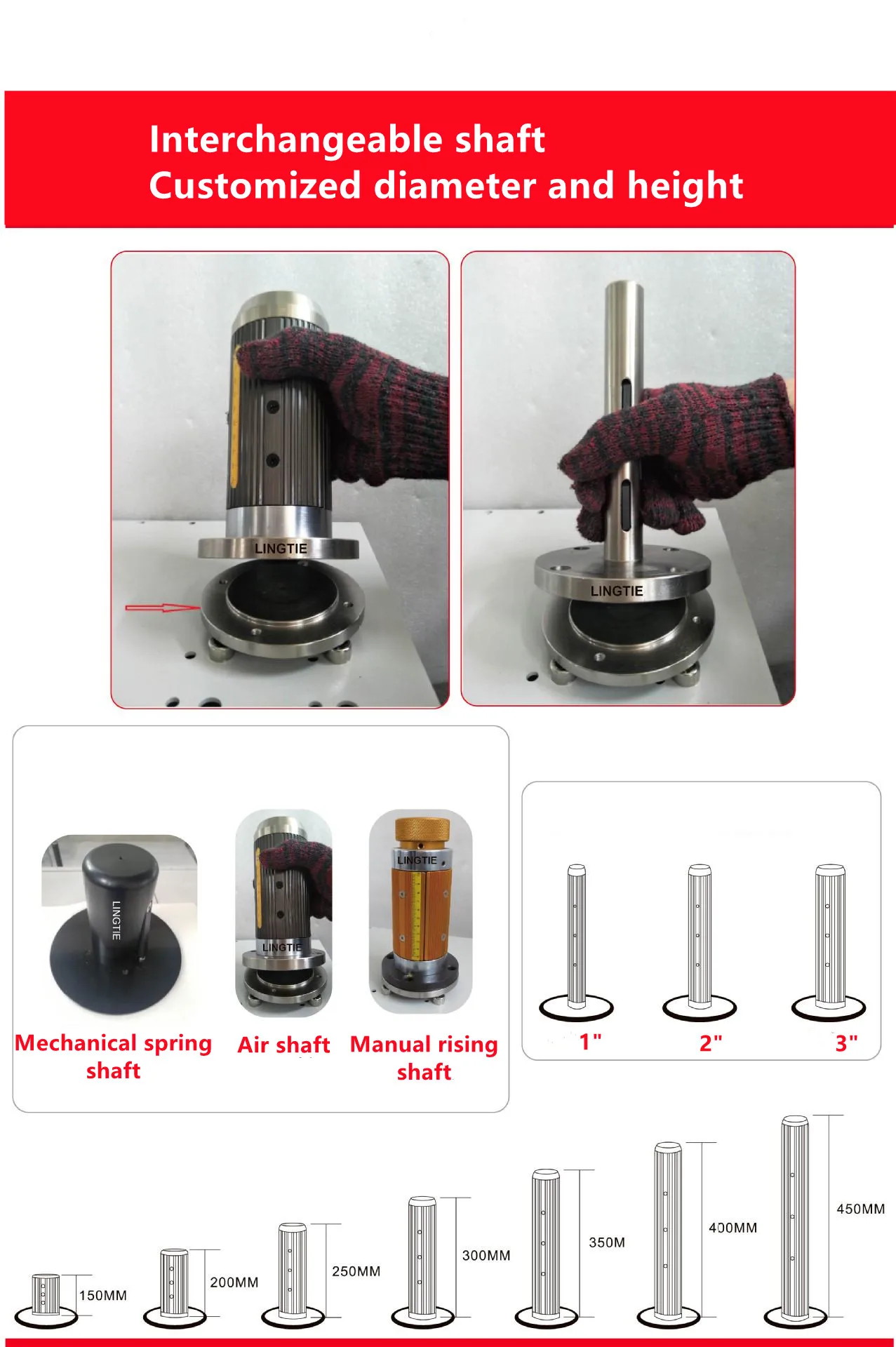 Interchangeable shaft
Customized diameter and height

LINGTIE

LINGTIE

LINGTIE

LINGTIE

LINGTIE

Mechanical spring shaft

Air shaft

Manual rising shaft

1"

2"

3"

150MM

200MM

250MM

300MM

350M

400MM

450MM