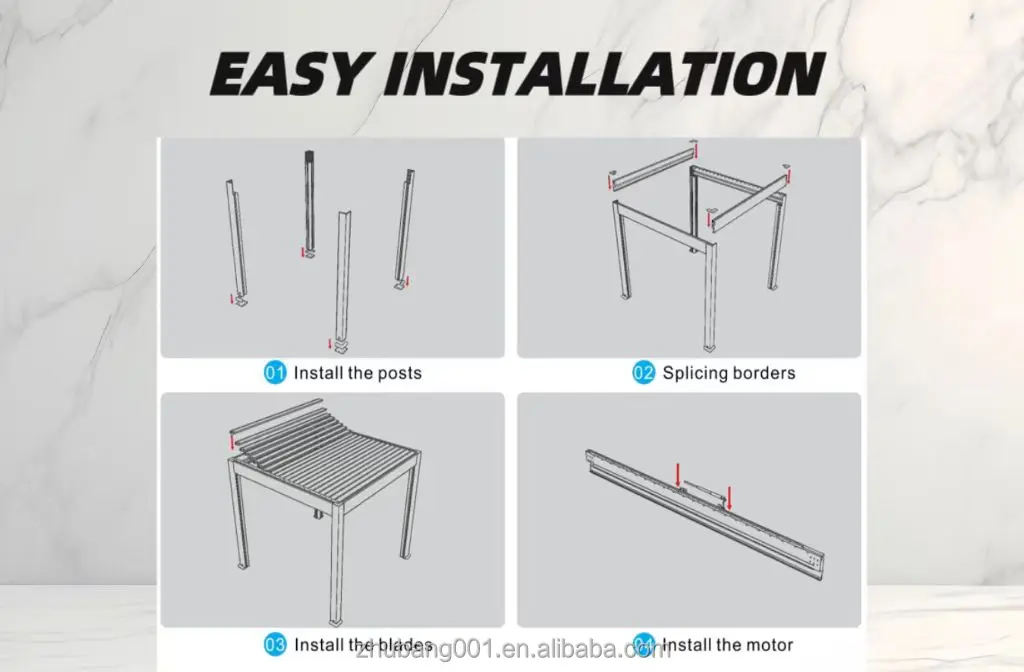 EASY INSTALLATION

01 Install the posts

02 Splicing borders

03 Install the blades

04 Install the motor

zhubang001.en.alibaba.com