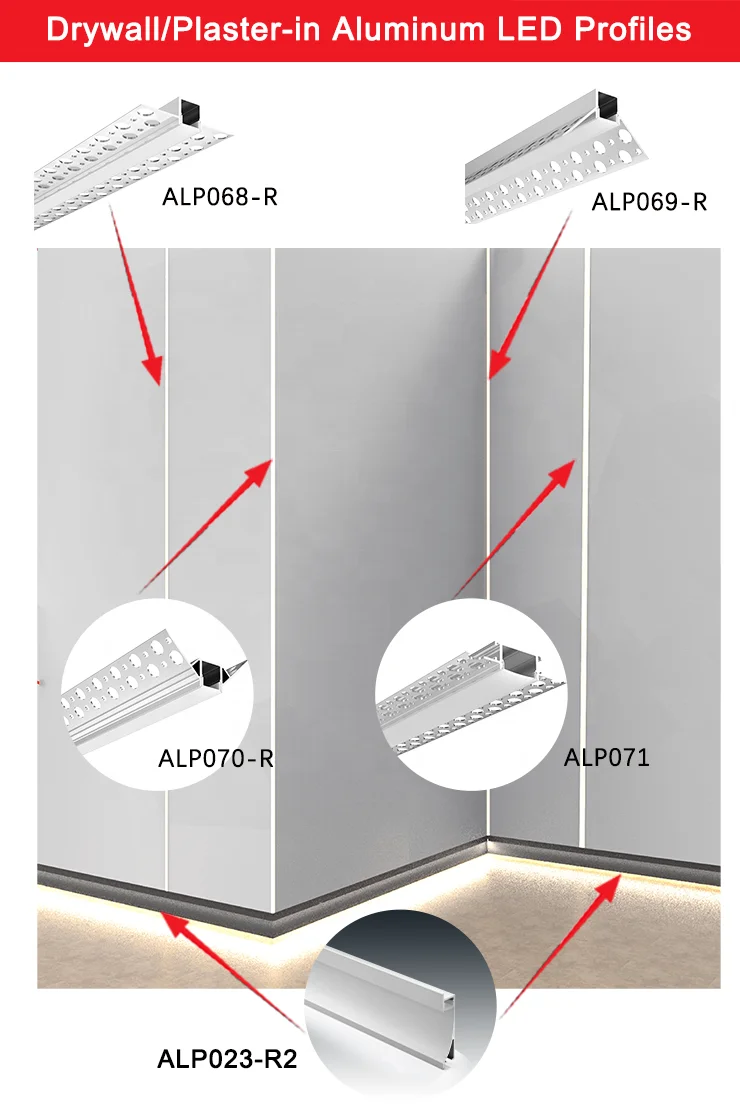 Drywall/Plaster-in Aluminum LED Profiles

ALP068-R

ALP069-R

ALP070-R

ALP071

ALP023-R2