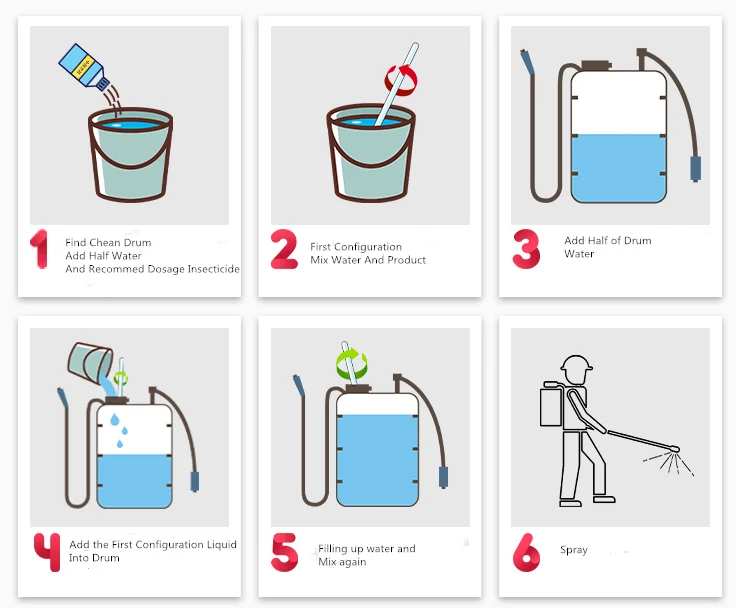 1 Find Chean Drum
Add Half Water
And Recommed Dosage Insecticide

2 First Configuration
Mix Water And Product

3 Add Half of Drum
Water

4 Add the First Configuration Liquid
Into Drum

5 Filling up water and
Mix again

6 Spray