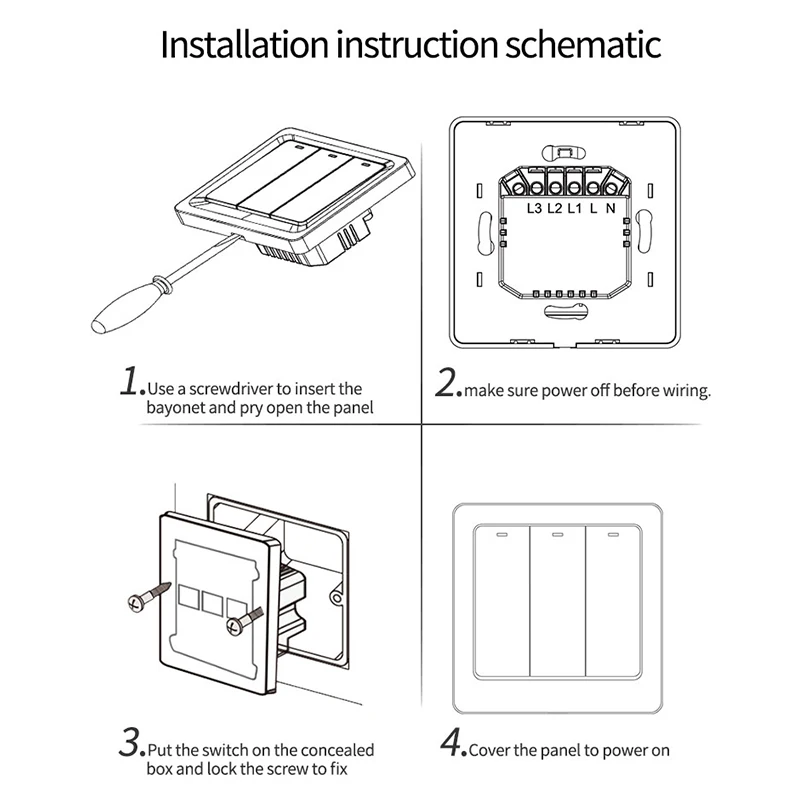 Installation instruction schematic

L3 L2 L1 L N

1. Use a screwdriver to insert the bayonet and pry open the panel

2. make sure power off before wiring.

3. Put the switch on the concealed box and lock the screw to fix

4. Cover the panel to power on