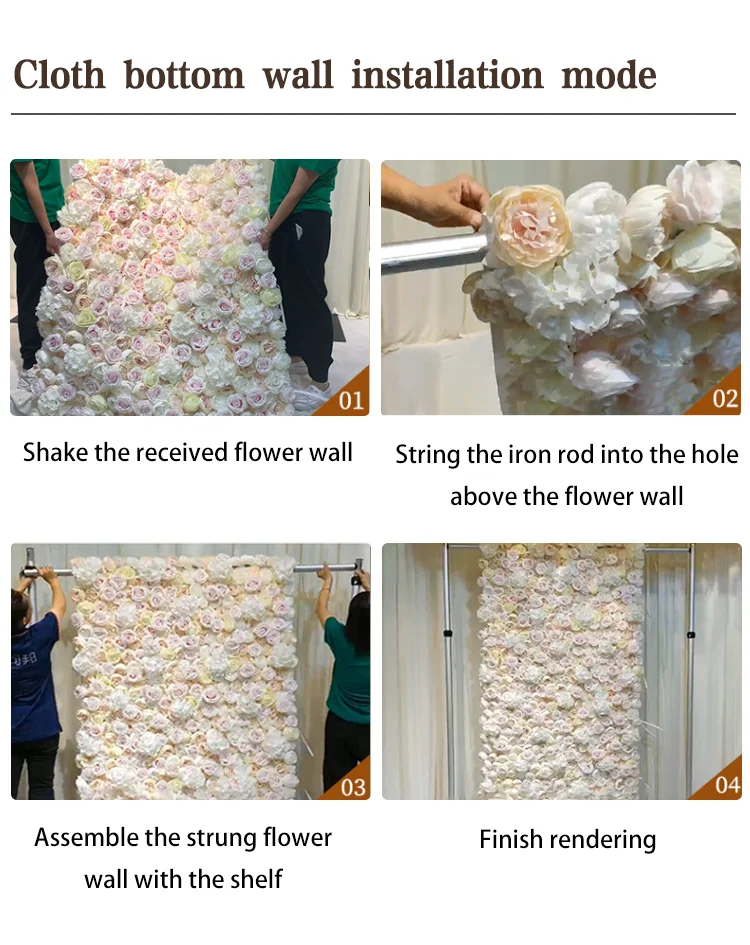 Cloth bottom wall installation mode

01

Shake the received flower wall

02

String the iron rod into the hole above the flower wall

03

Assemble the strung flower wall with the shelf

04

Finish rendering