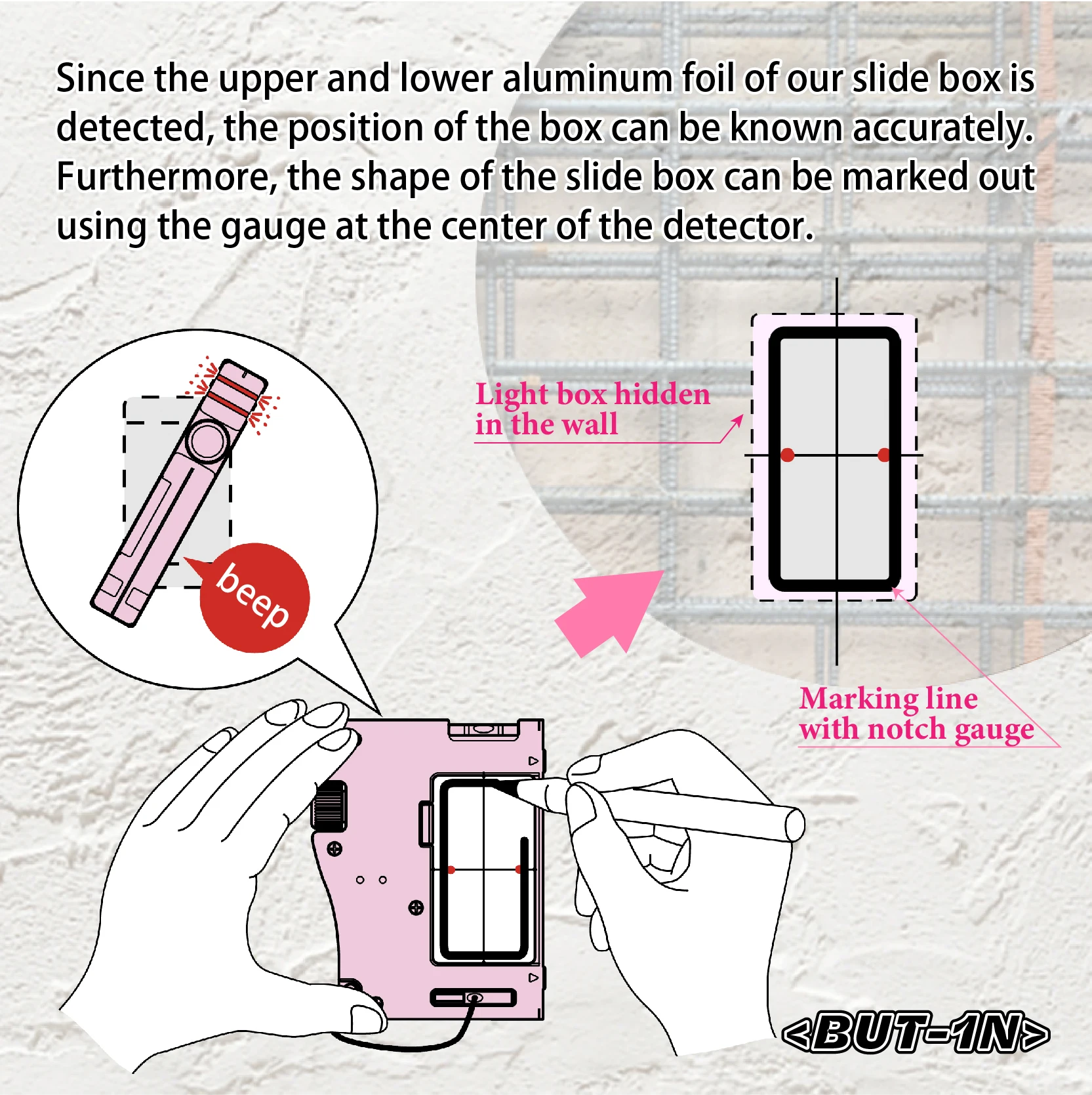 Since the upper and lower aluminum foil of our slide box is detected, the position of the box can be known accurately. Furthermore, the shape of the slide box can be marked out using the gauge at the center of the detector.

beep

Light box hidden in the wall

Marking line with notch gauge

<BUT-1N>