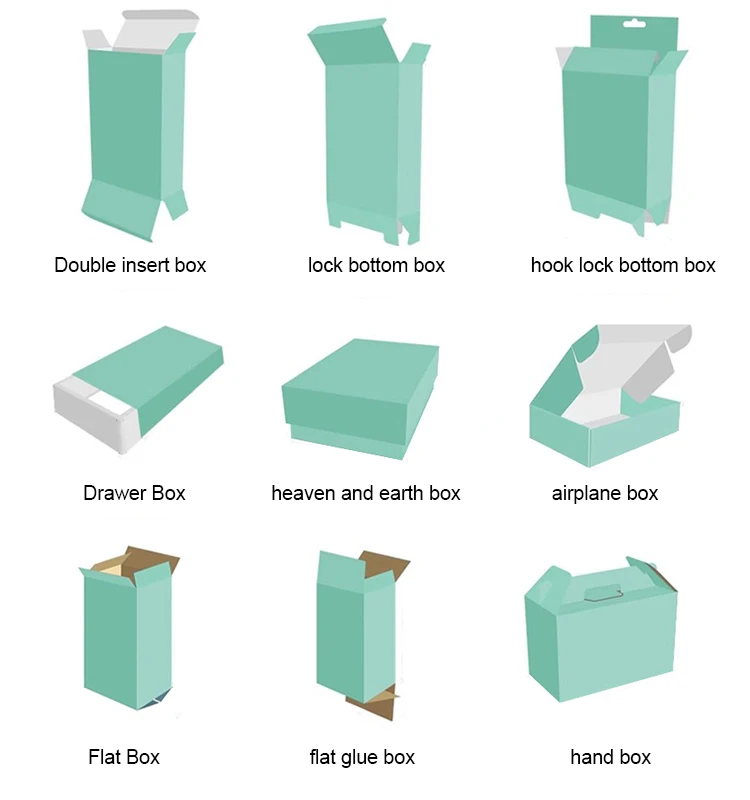 Double insert box

lock bottom box

hook lock bottom box

Drawer Box

heaven and earth box

airplane box

Flat Box

flat glue box

hand box